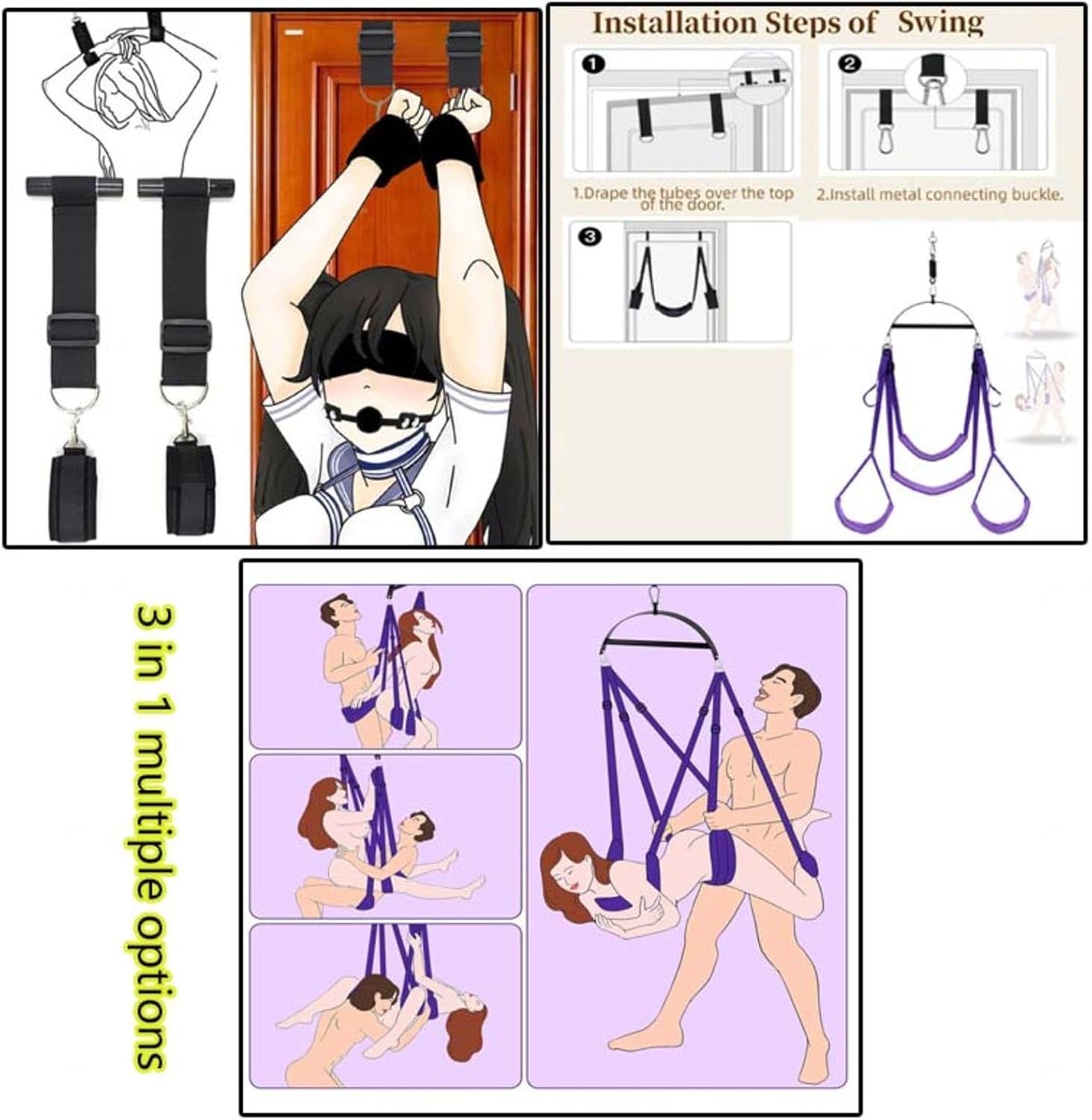 Installation Steps of Swing

1

2

1.Drape the tubes over the top of the door.

2.Install metal connecting buckle.

3

3 in 1 multiple options