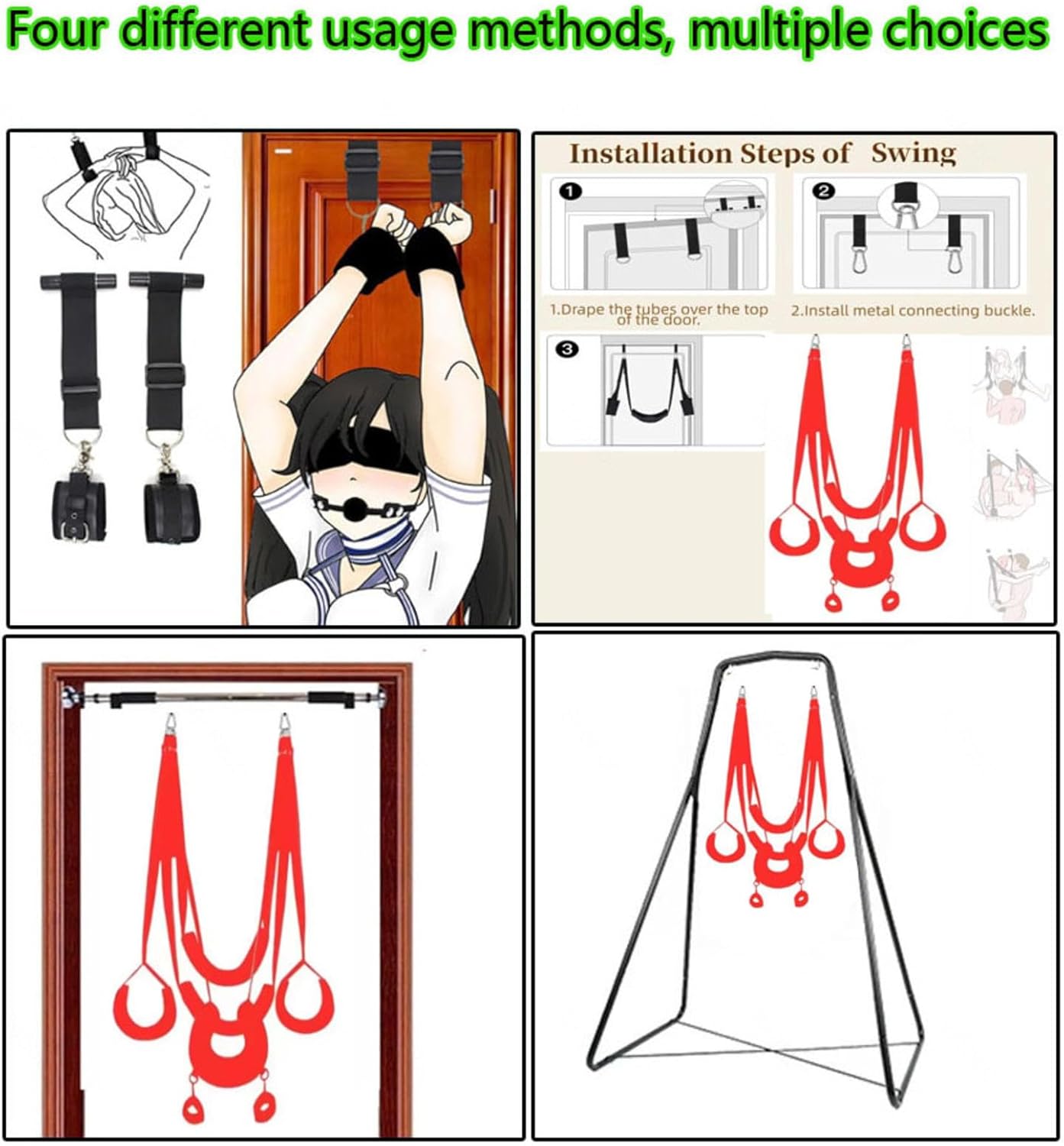 Four different usage methods, multiple choices

Installation Steps of Swing

1
2

1.Drape the tubes over the top of the door.

2.Install metal connecting buckle.

3