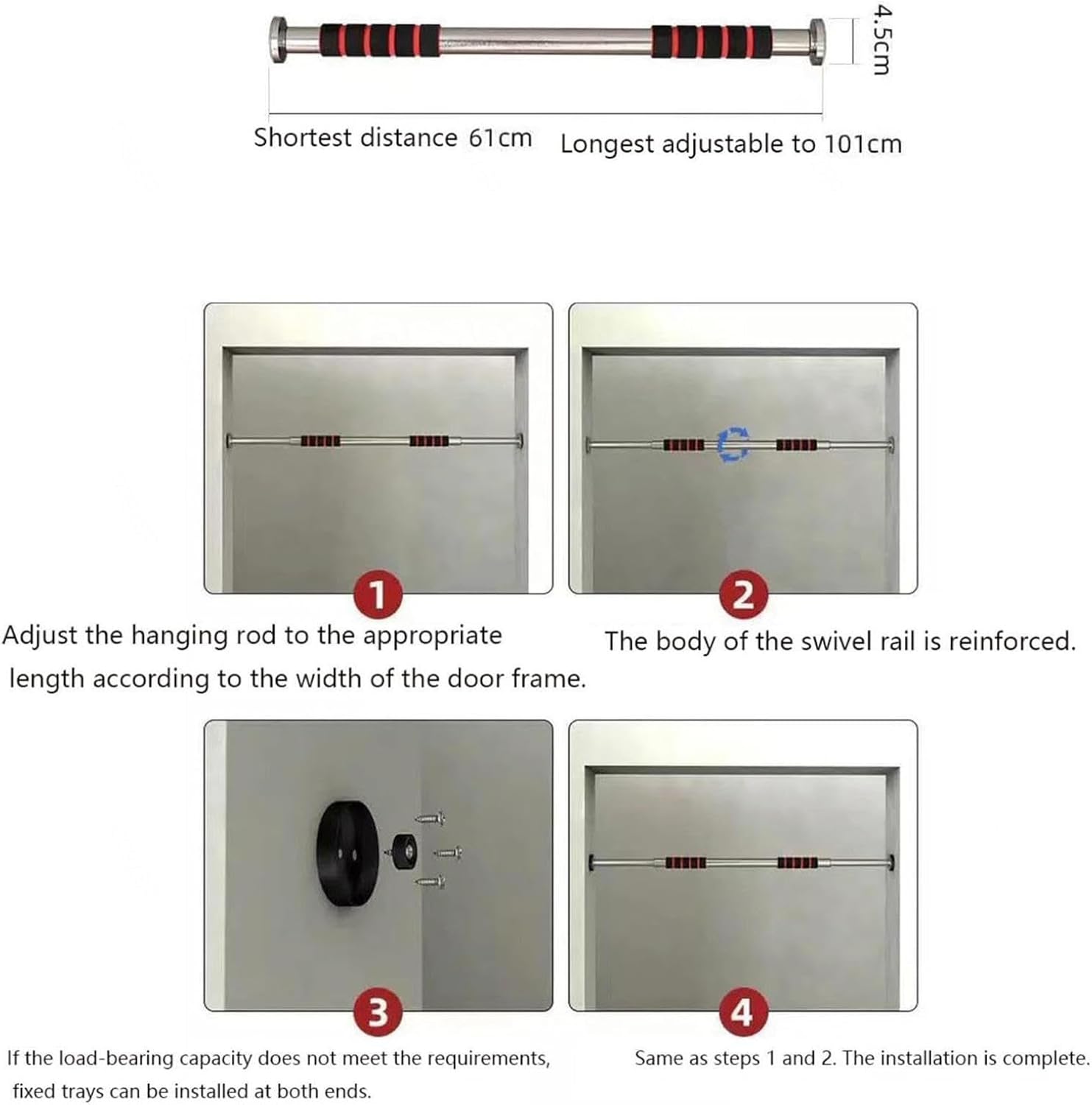 4.5cm

Shortest distance 61cm Longest adjustable to 101cm

1

Adjust the hanging rod to the appropriate length according to the width of the door frame.

2

The body of the swivel rail is reinforced.

3

If the load-bearing capacity does not meet the requirements, fixed trays can be installed at both ends.

4

Same as steps 1 and 2. The installation is complete.