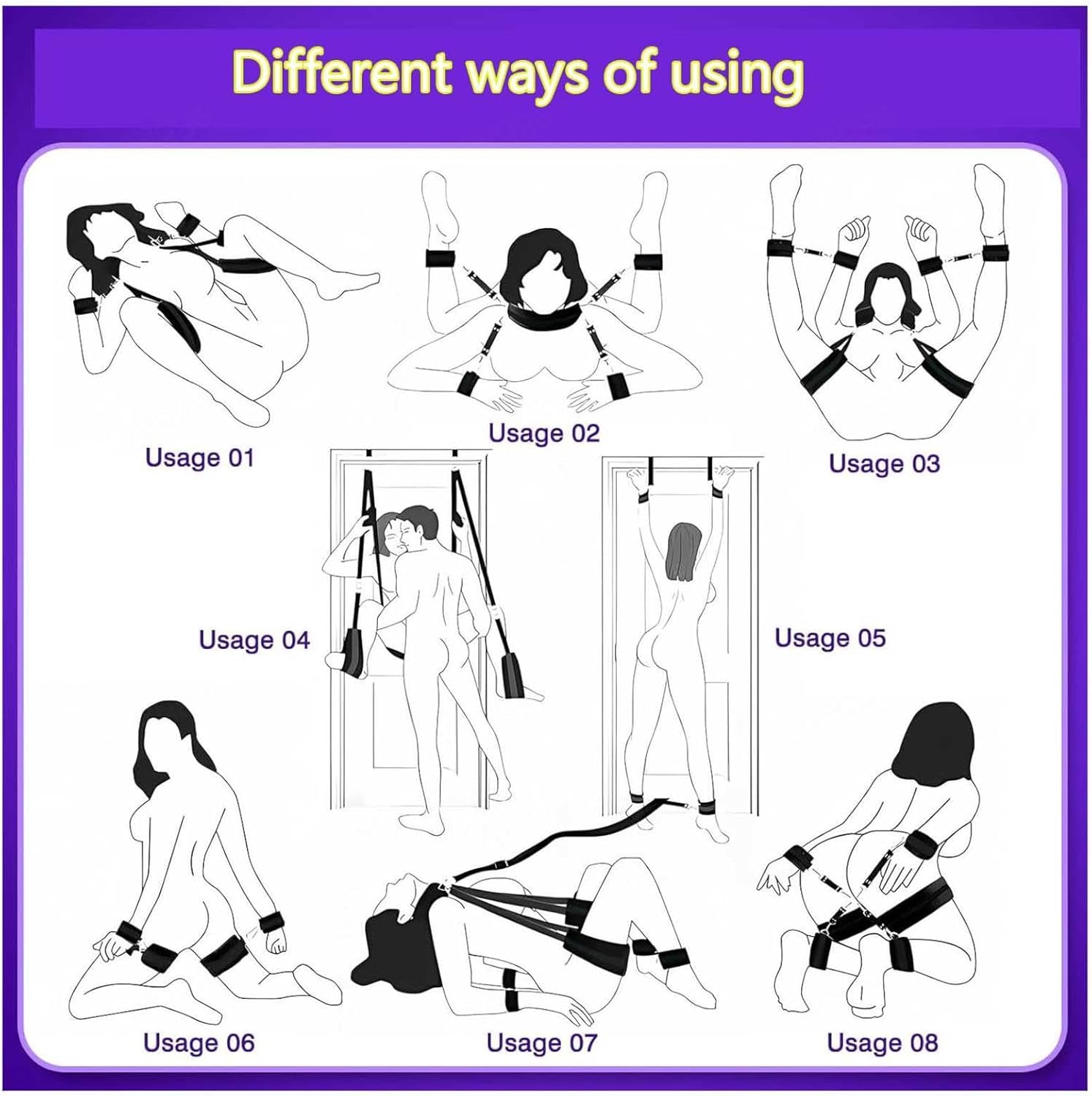 Different ways of using

Usage 01

Usage 02

Usage 03

Usage 04

Usage 05

Usage 06

Usage 07

Usage 08