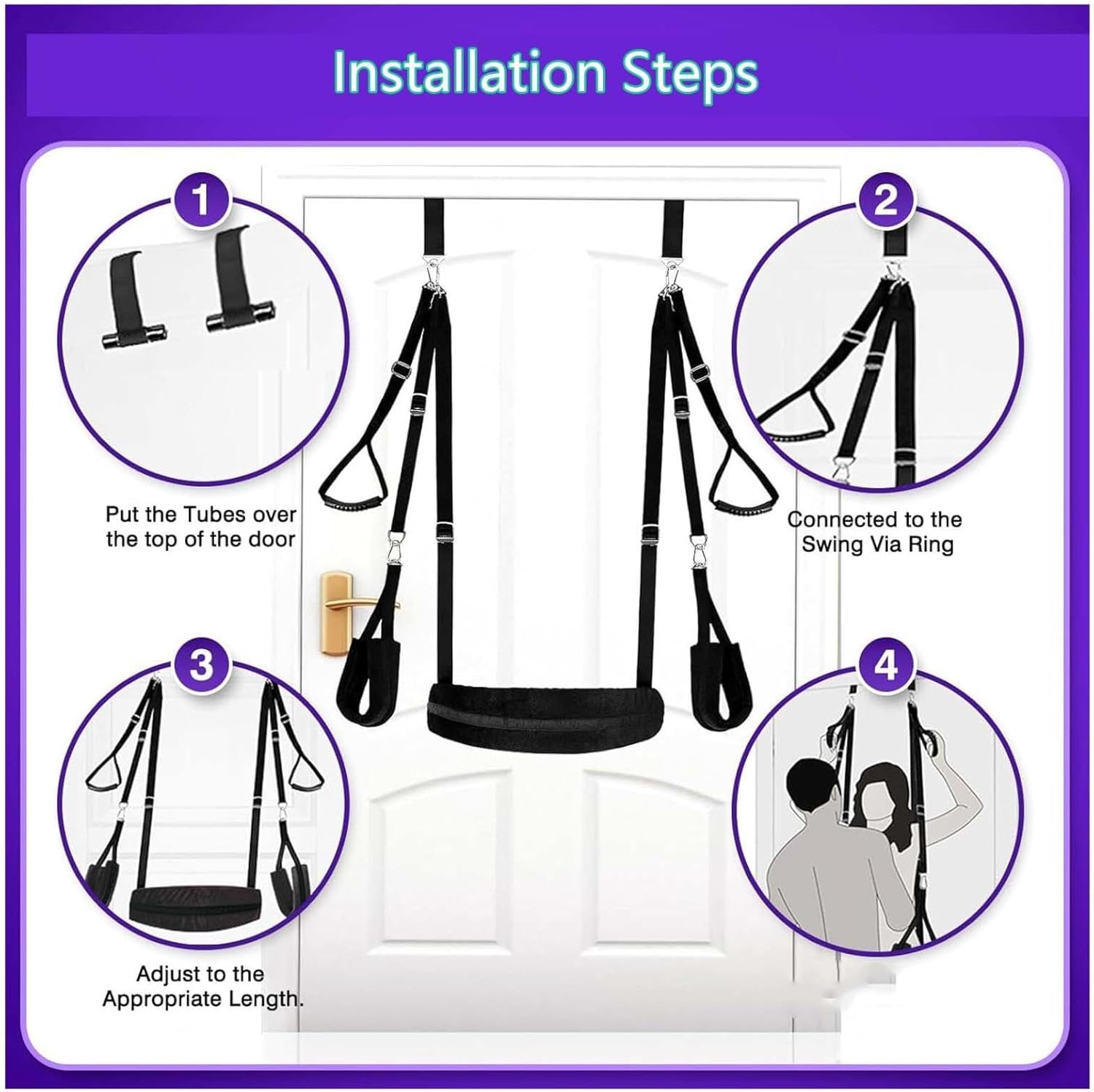 Installation Steps

1

Put the Tubes over the top of the door

2

Connected to the Swing Via Ring

3

Adjust to the Appropriate Length.

4