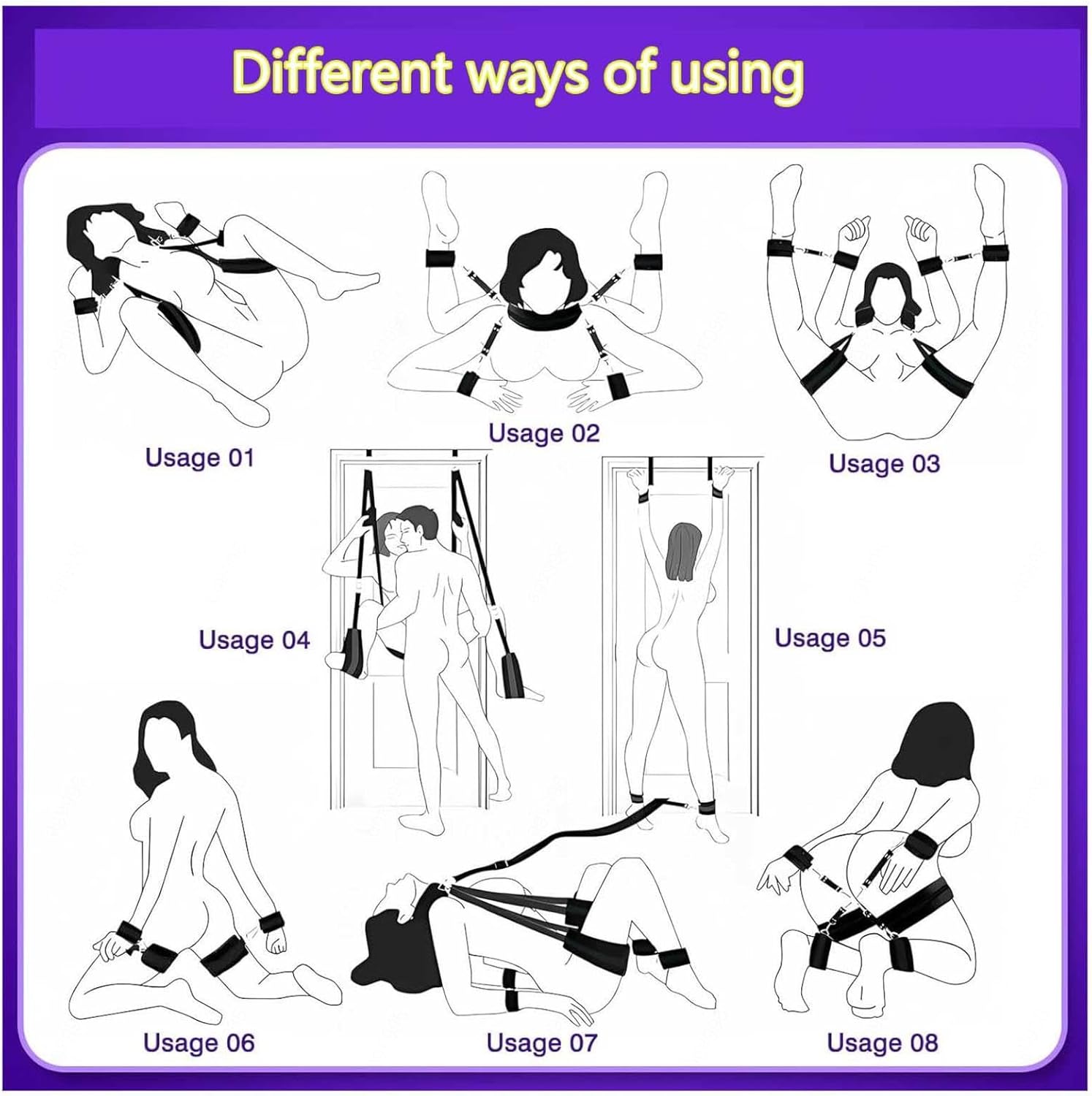 Different ways of using

Usage 01

Usage 02

Usage 03

Usage 04

Usage 05

Usage 06

Usage 07

Usage 08