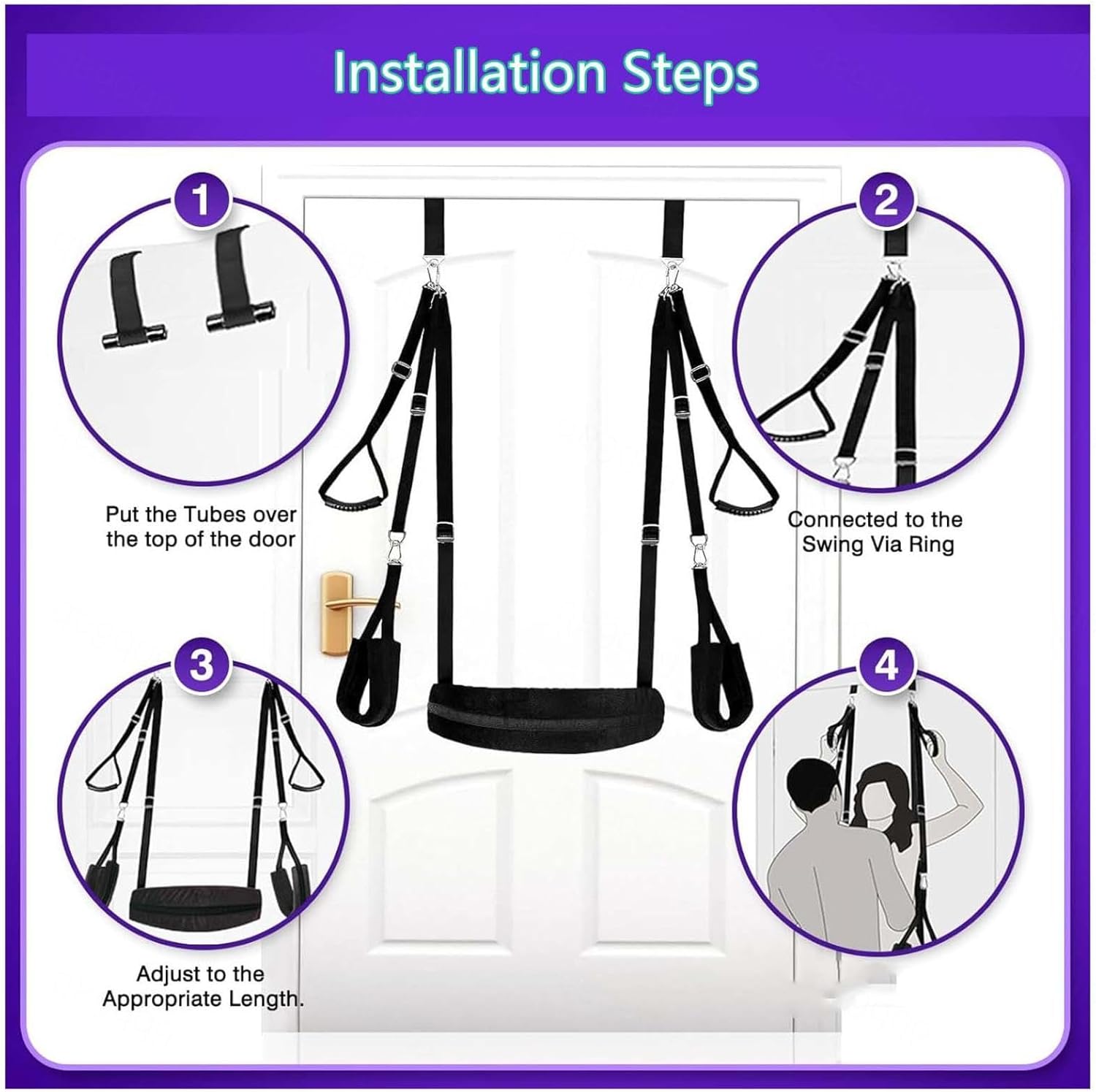 Installation Steps

1

Put the Tubes over the top of the door

2

Connected to the Swing Via Ring

3

Adjust to the Appropriate Length.

4