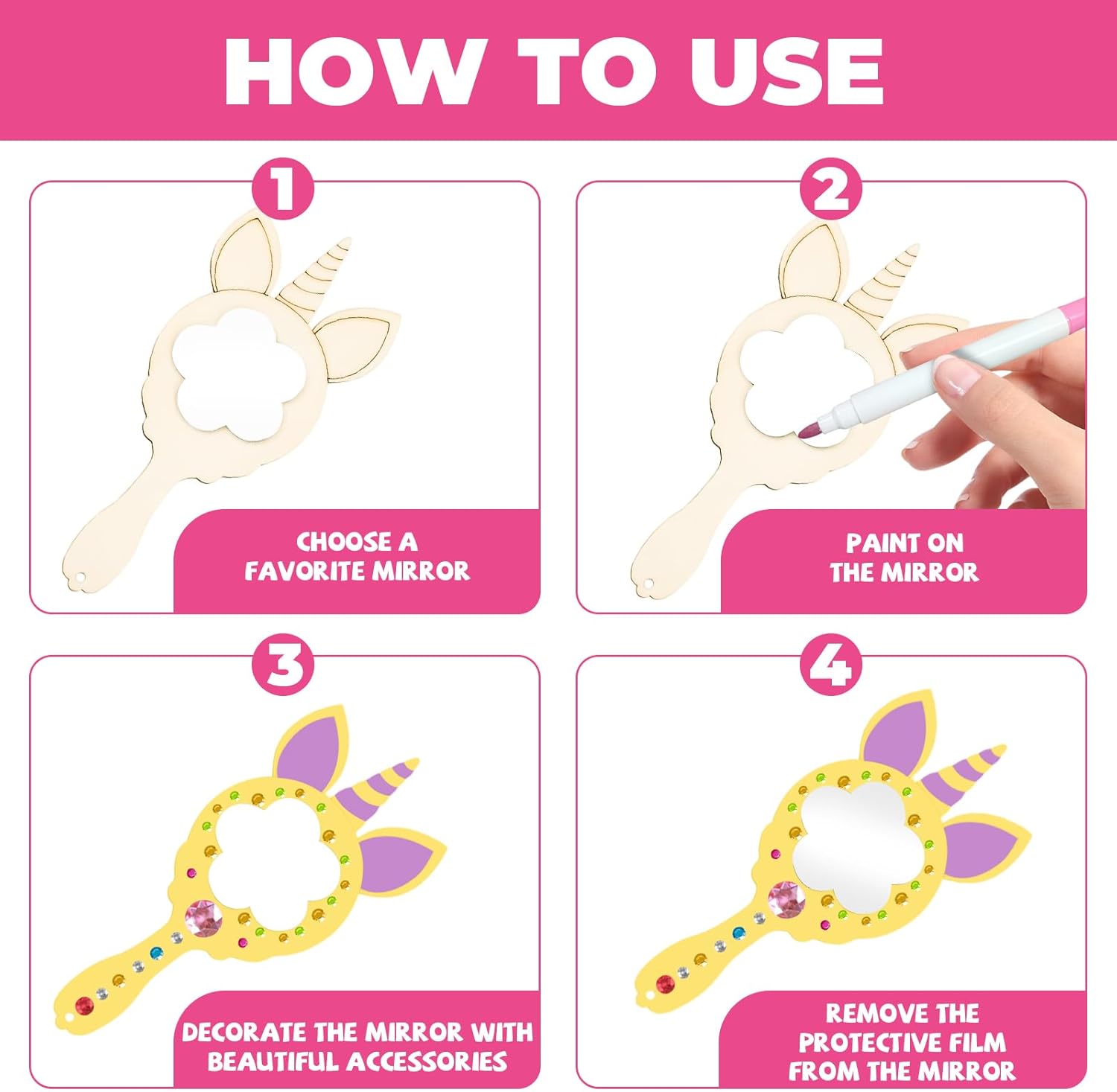 HOW TO USE

1

CHOOSE A FAVORITE MIRROR

2

PAINT ON THE MIRROR

3

DECORATE THE MIRROR WITH BEAUTIFUL ACCESSORIES

4

REMOVE THE PROTECTIVE FILM FROM THE MIRROR