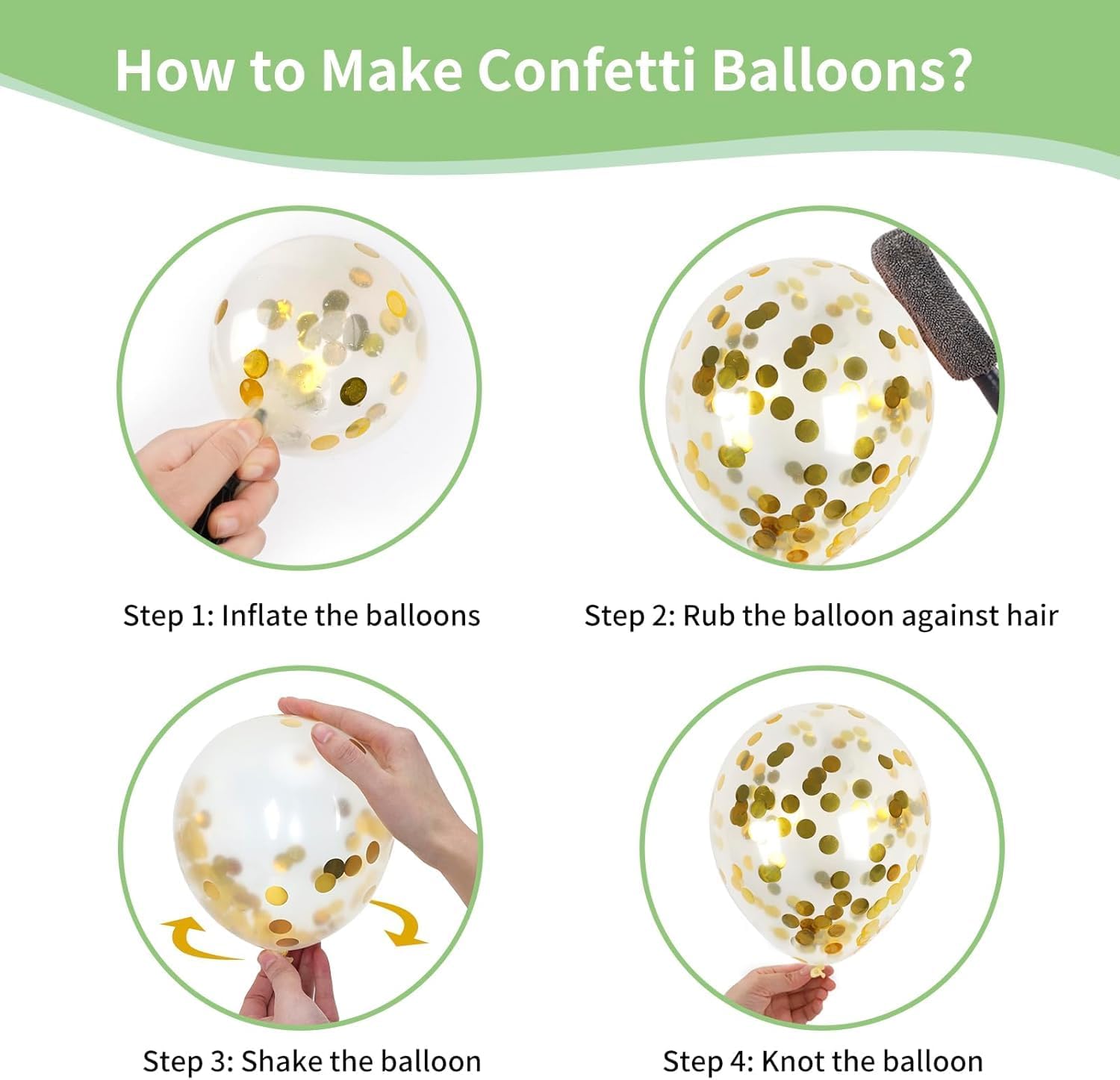 How to Make Confetti Balloons?

Step 1: Inflate the balloons

Step 2: Rub the balloon against hair

Step 3: Shake the balloon

Step 4: Knot the balloon