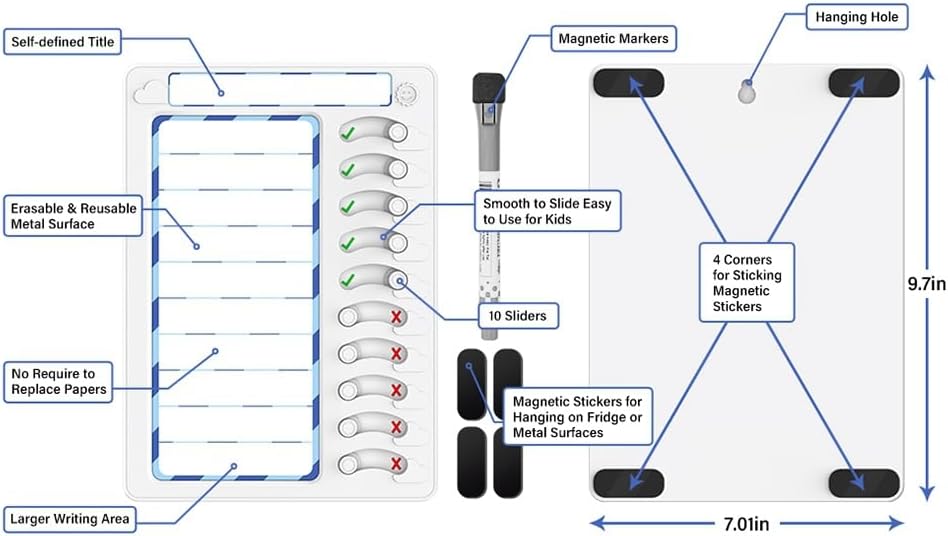 Self-defined Title

Erasable & Reusable Metal Surface

No Require to Replace Papers

Larger Writing Area

Magnetic Markers

Smooth to Slide Easy to Use for Kids

10 Sliders

Magnetic Stickers for Hanging on Fridge or Metal Surfaces

Hanging Hole

4 Corners for Sticking Magnetic Stickers

9.7in

7.01in