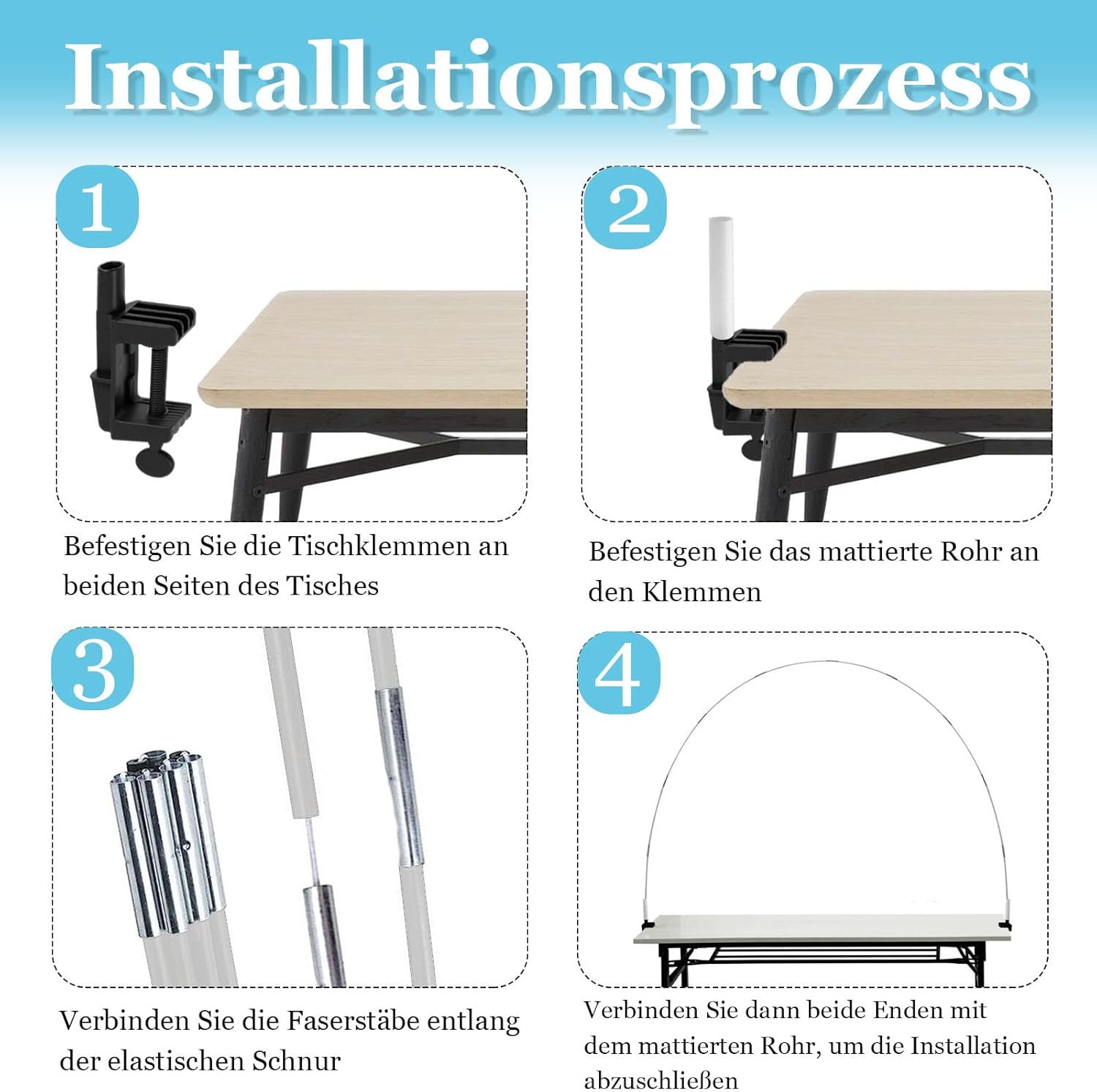 Installationsprozess

1

Befestigen Sie die Tischklemmen an beiden Seiten des Tisches

2

Befestigen Sie das mattierte Rohr an den Klemmen

3

Verbinden Sie die Faserstäbe entlang der elastischen Schnur

4

Verbinden Sie dann beide Enden mit dem mattierten Rohr, um die Installation abzuschließen