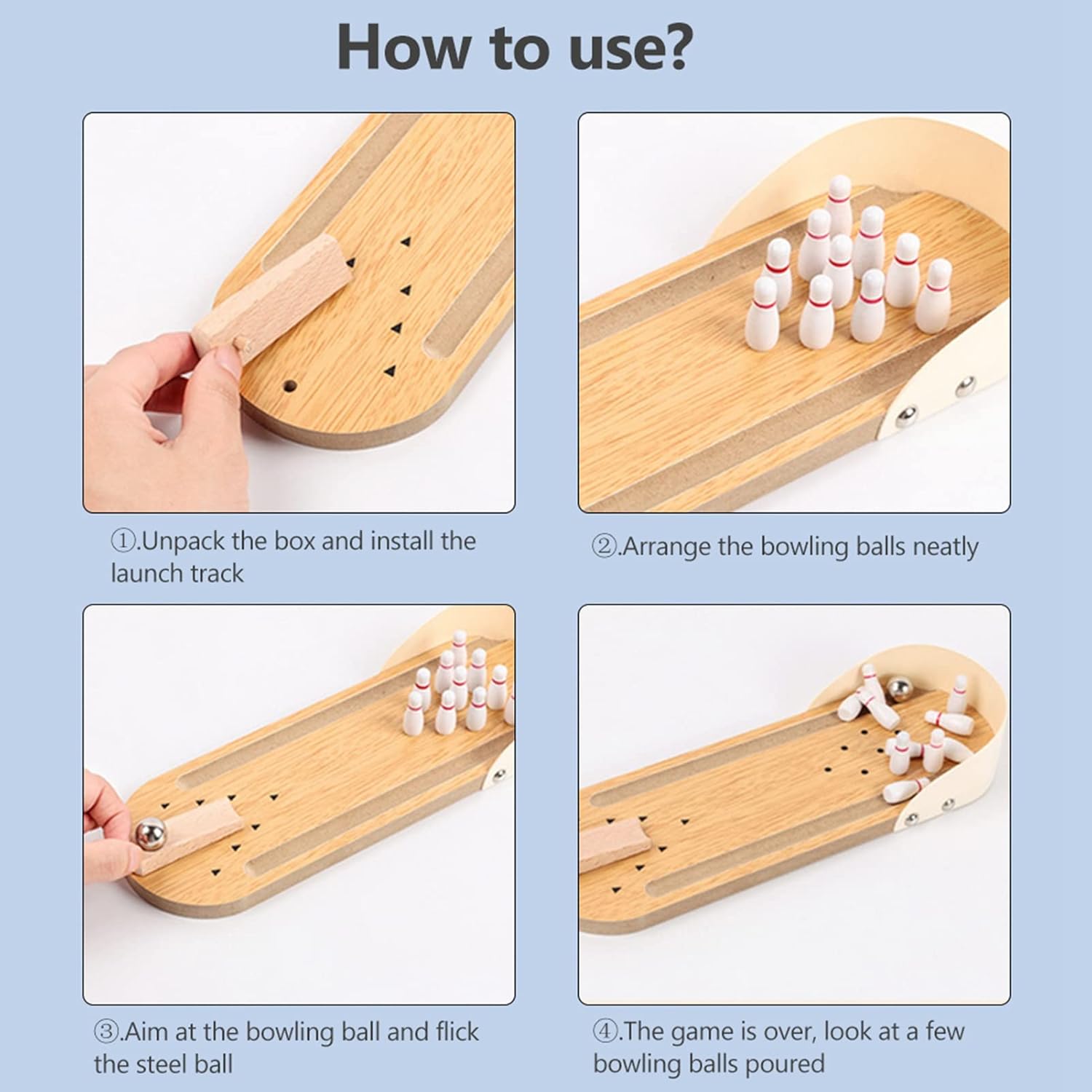 How to use?

①.Unpack the box and install the launch track

②.Arrange the bowling balls neatly

③.Aim at the bowling ball and flick the steel ball

④.The game is over, look at a few bowling balls poured