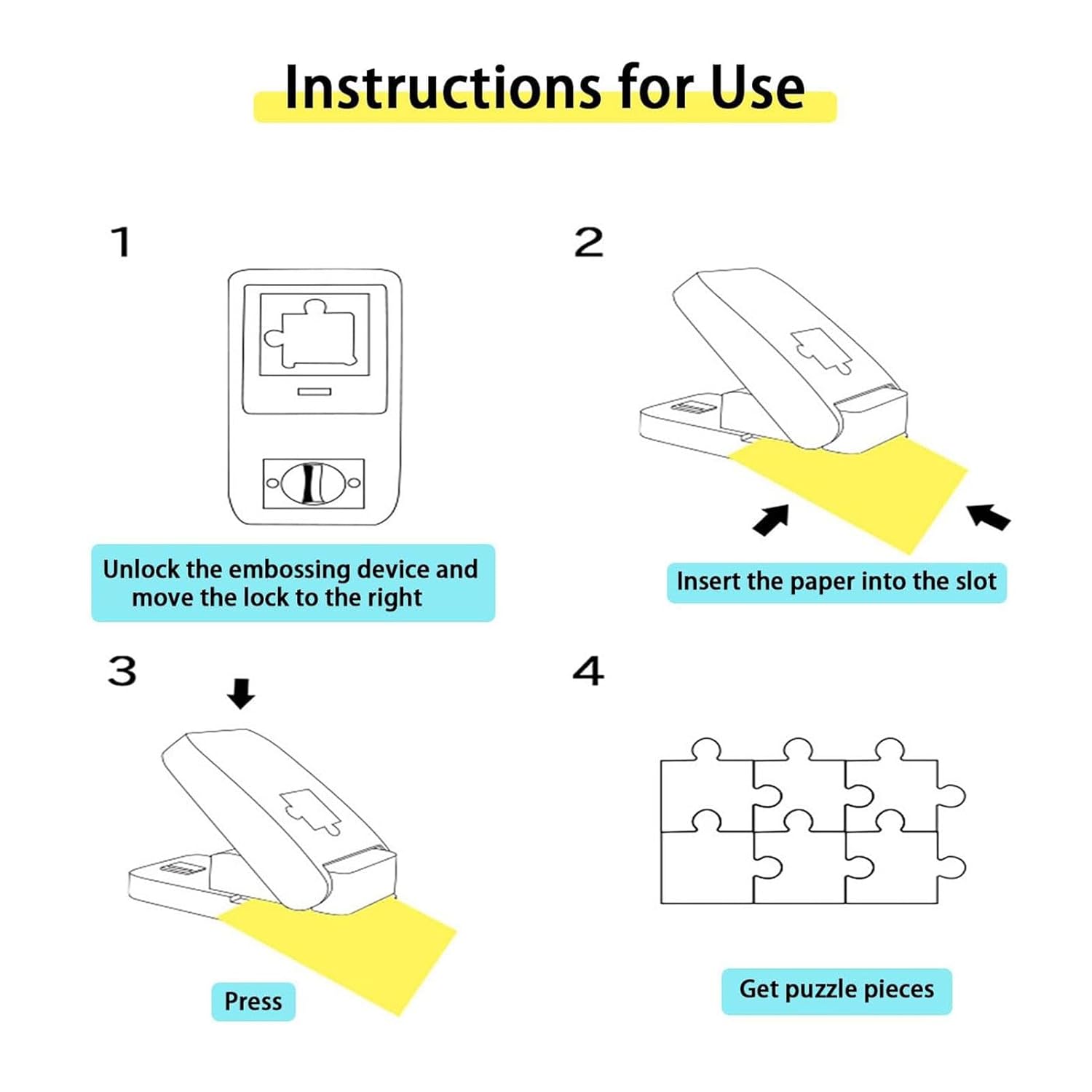 Instructions for Use

1

Unlock the embossing device and move the lock to the right

2

Insert the paper into the slot

3

Press

4

Get puzzle pieces