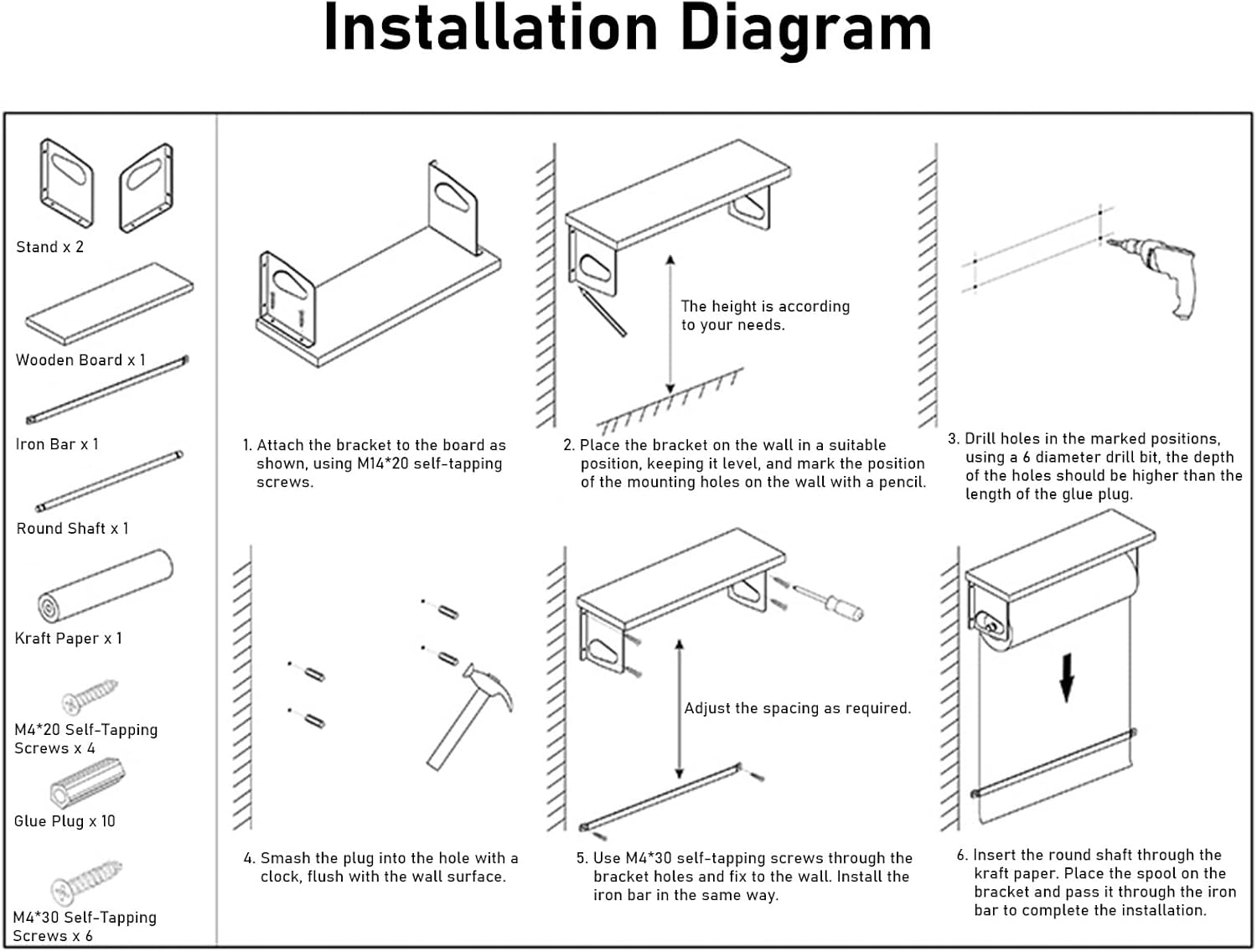 Installation Diagram

Stand x 2

Wooden Board x 1

Iron Bar x 1

Round Shaft x 1

Kraft Paper x 1

M4*20 Self-Tapping Screws x 4

Glue Plug x 10

M4*30 Self-Tapping Screws x 6

1. Attach the bracket to the board as shown, using M14*20 self-tapping screws.

The height is according to your needs.

2. Place the bracket on the wall in a suitable position, keeping it level, and mark the position of the mounting holes on the wall with a pencil.

3. Drill holes in the marked positions, using a 6 diameter drill bit, the depth of the holes should be higher than the length of the glue plug.

4. Smash the plug into the hole with a clock, flush with the wall surface.

Adjust the spacing as required.

5. Use M4*30 self-tapping screws through the bracket holes and fix to the wall. Install the iron bar in the same way.

6. Insert the round shaft through the kraft paper. Place the spool on the bracket and pass it through the iron bar to complete the installation.