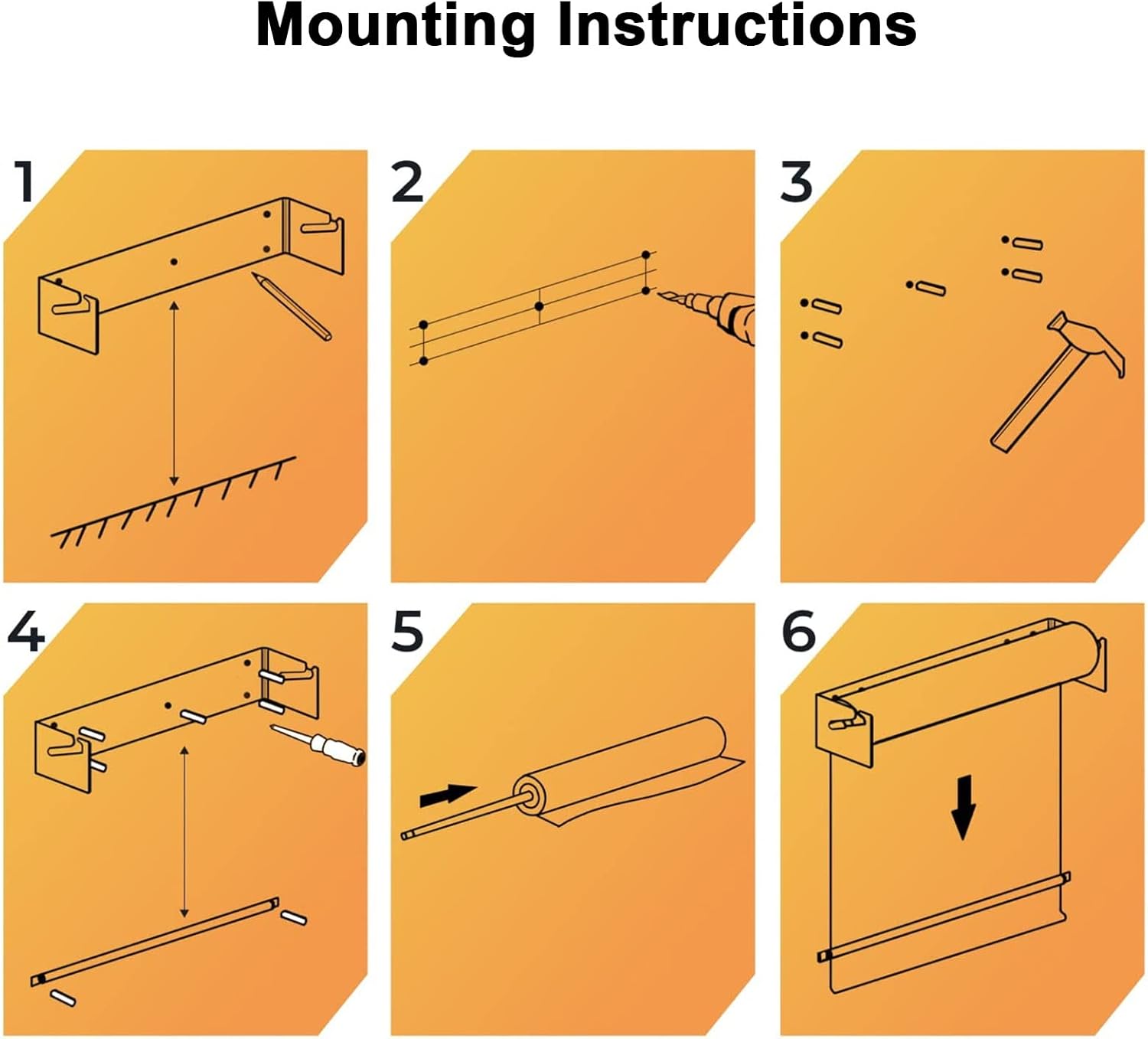 Mounting Instructions

1

2

3

4

5

6