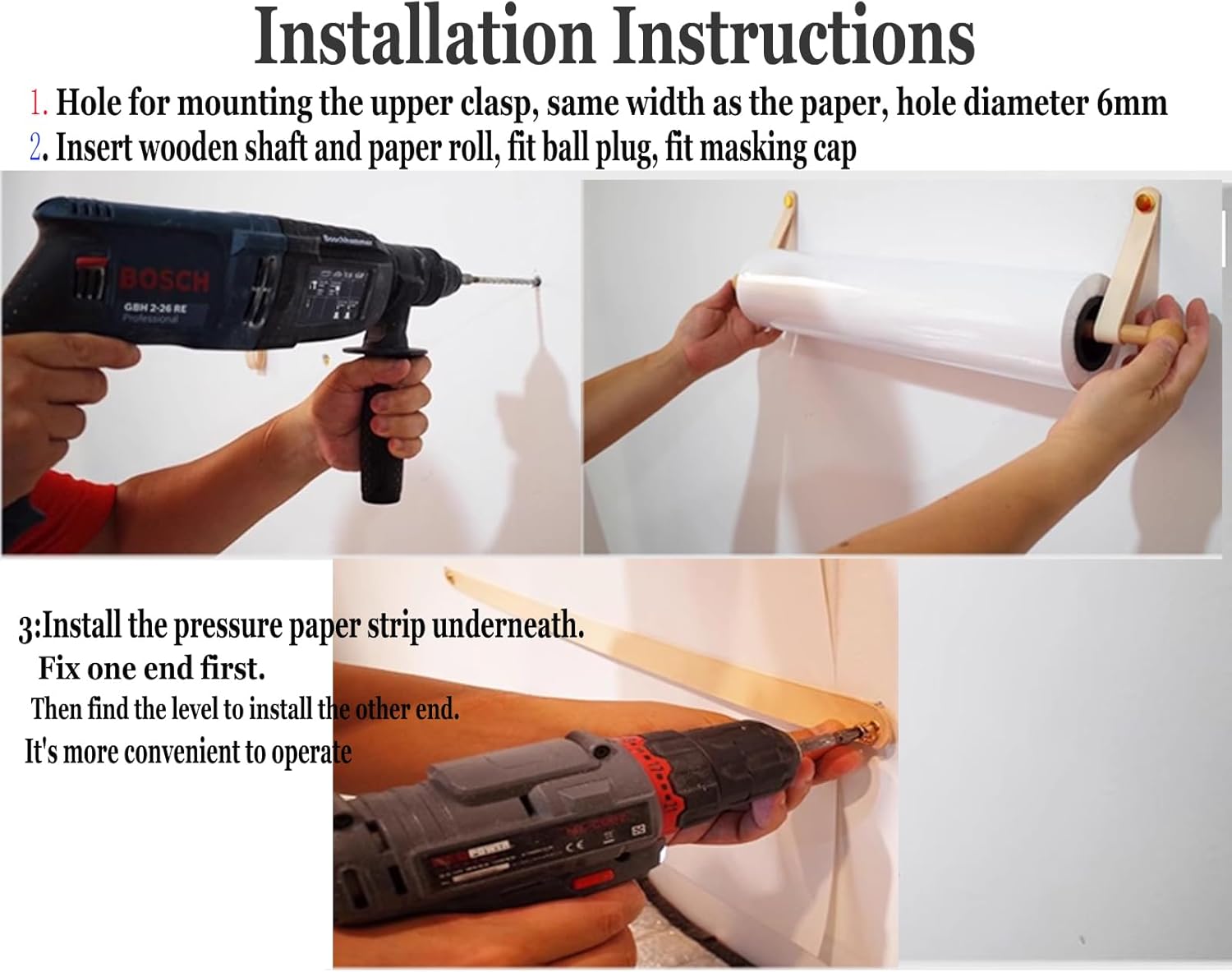 Installation Instructions

1. Hole for mounting the upper clasp, same width as the paper, hole diameter 6mm

2. Insert wooden shaft and paper roll, fit ball plug, fit masking cap

BOSCH

GBH 2-26 RE

Professional

3:Install the pressure paper strip underneath.

Fix one end first.

Then find the level to install the other end.

It's more convenient to operate