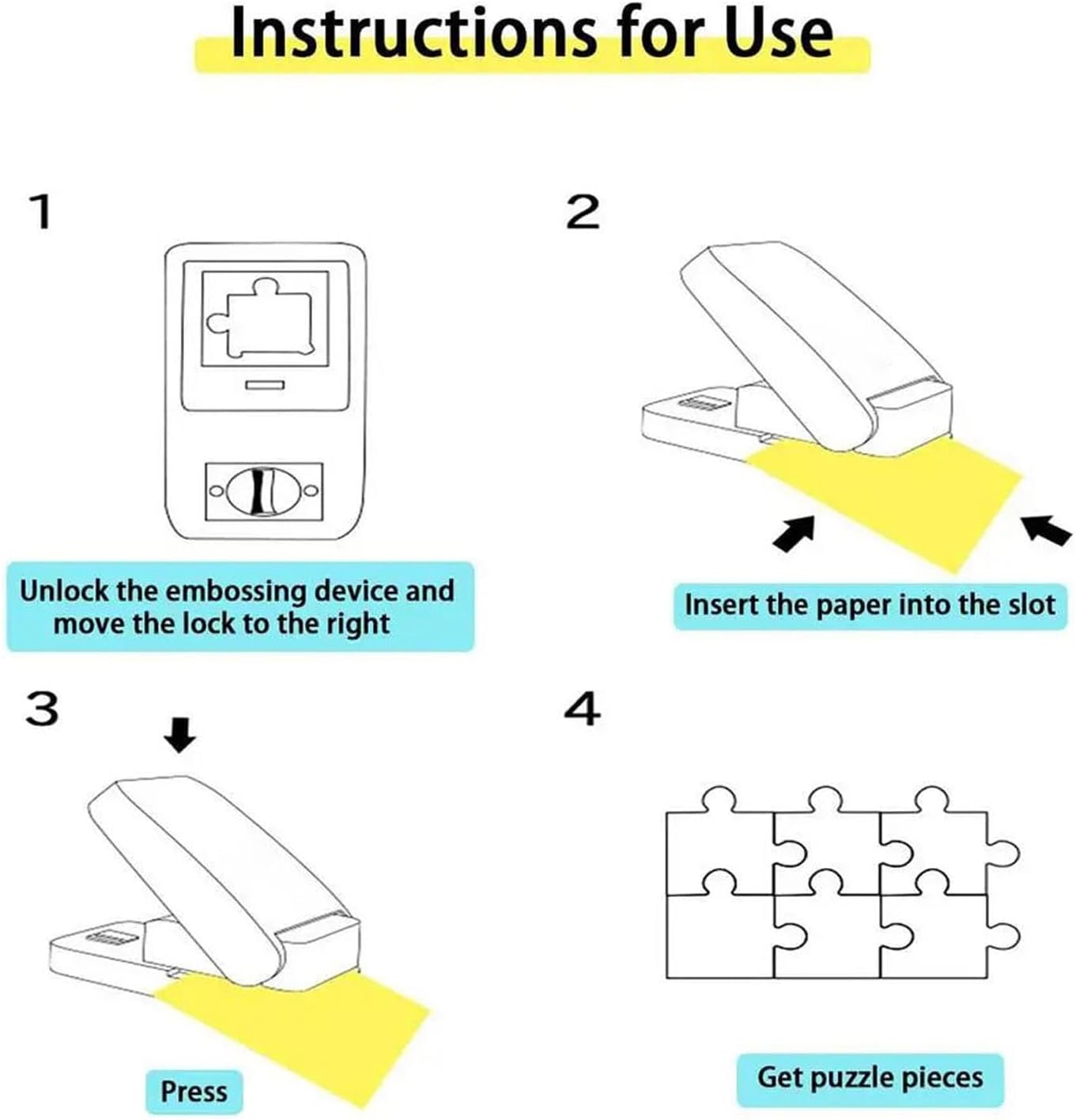 Instructions for Use

1

Unlock the embossing device and move the lock to the right

2

Insert the paper into the slot

3

Press

4

Get puzzle pieces