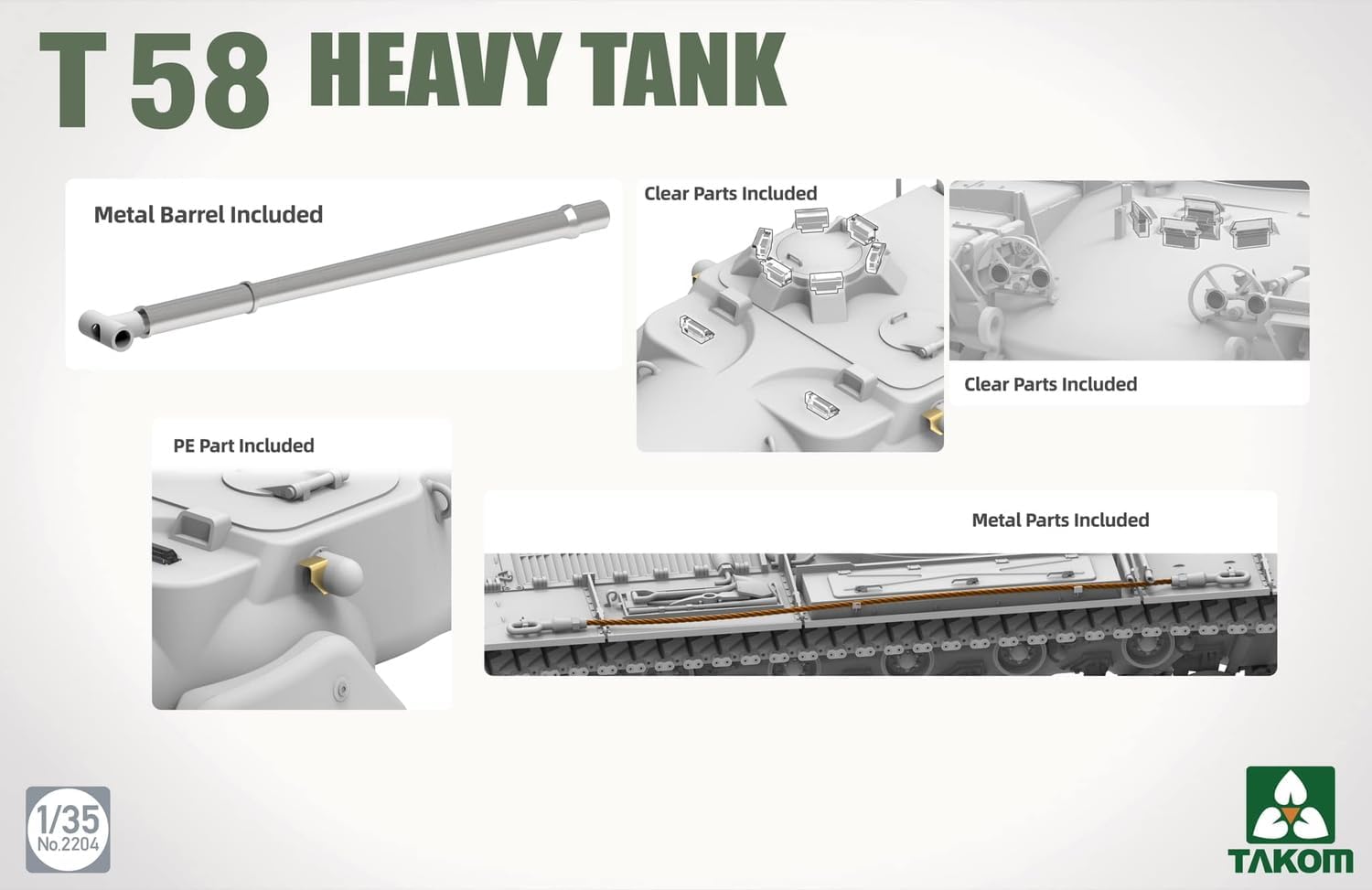 T 58 HEAVY TANK

Metal Barrel Included

Clear Parts Included

Clear Parts Included

PE Part Included

Metal Parts Included

1/35
No.2204

TAKOM