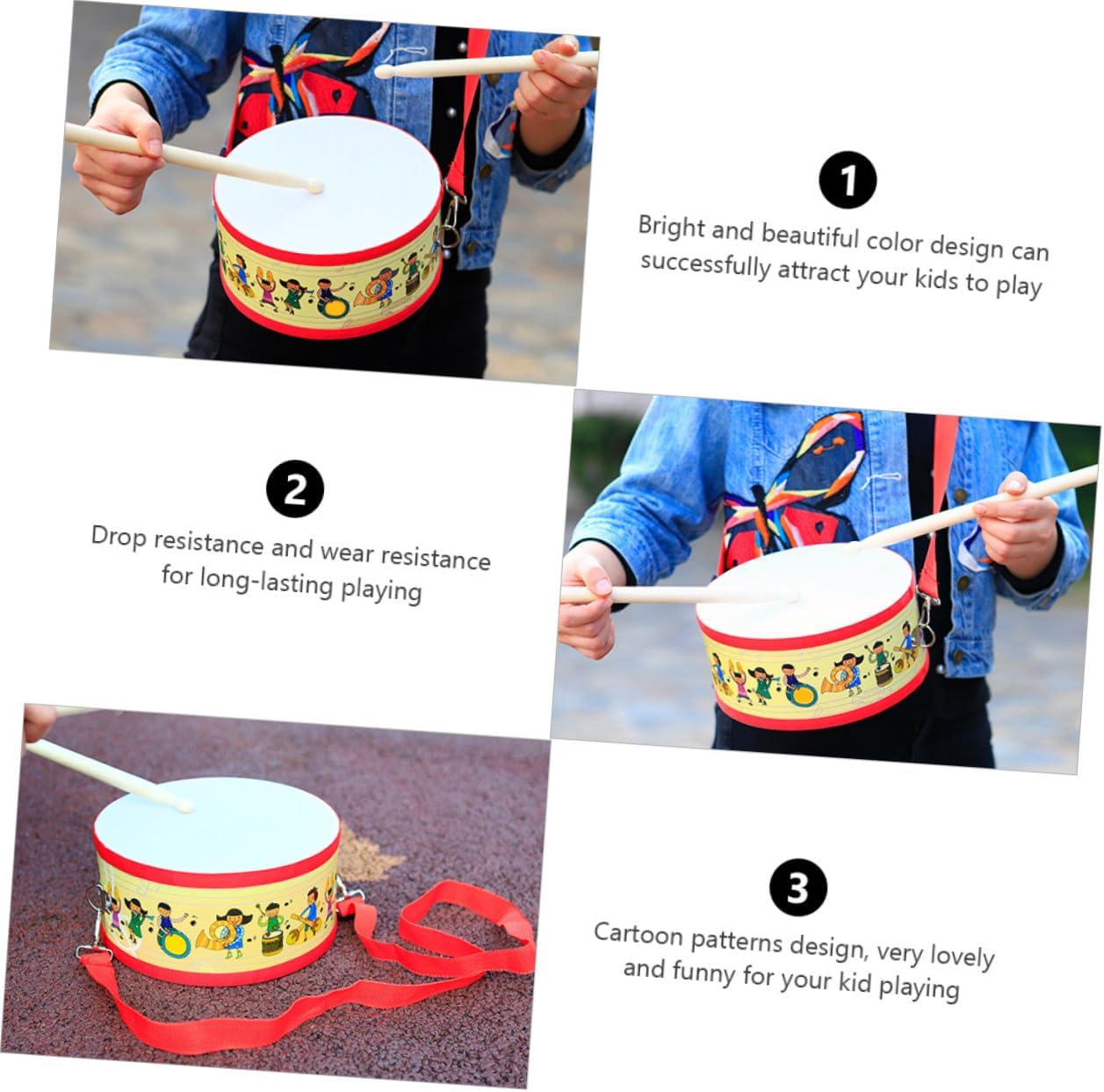 1

Bright and beautiful color design can successfully attract your kids to play

2

Drop resistance and wear resistance for long-lasting playing

3

Cartoon patterns design, very lovely and funny for your kid playing