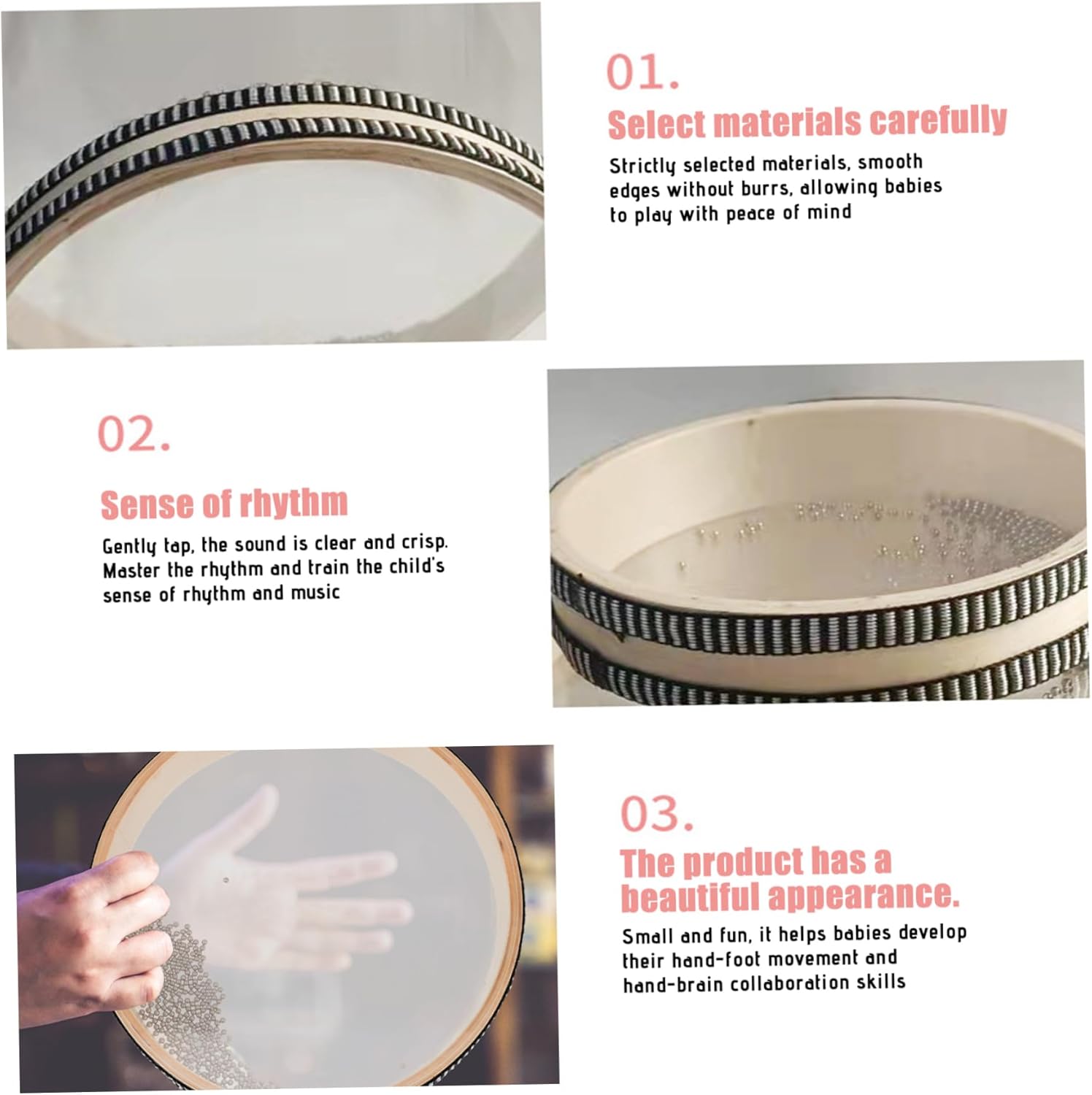 01.

Select materials carefully

Strictly selected materials, smooth edges without burrs, allowing babies to play with peace of mind

02.

Sense of rhythm

Gently tap, the sound is clear and crisp. Master the rhythm and train the child's sense of rhythm and music

03.

The product has a beautiful appearance.

Small and fun, it helps babies develop their hand-foot movement and hand-brain collaboration skills