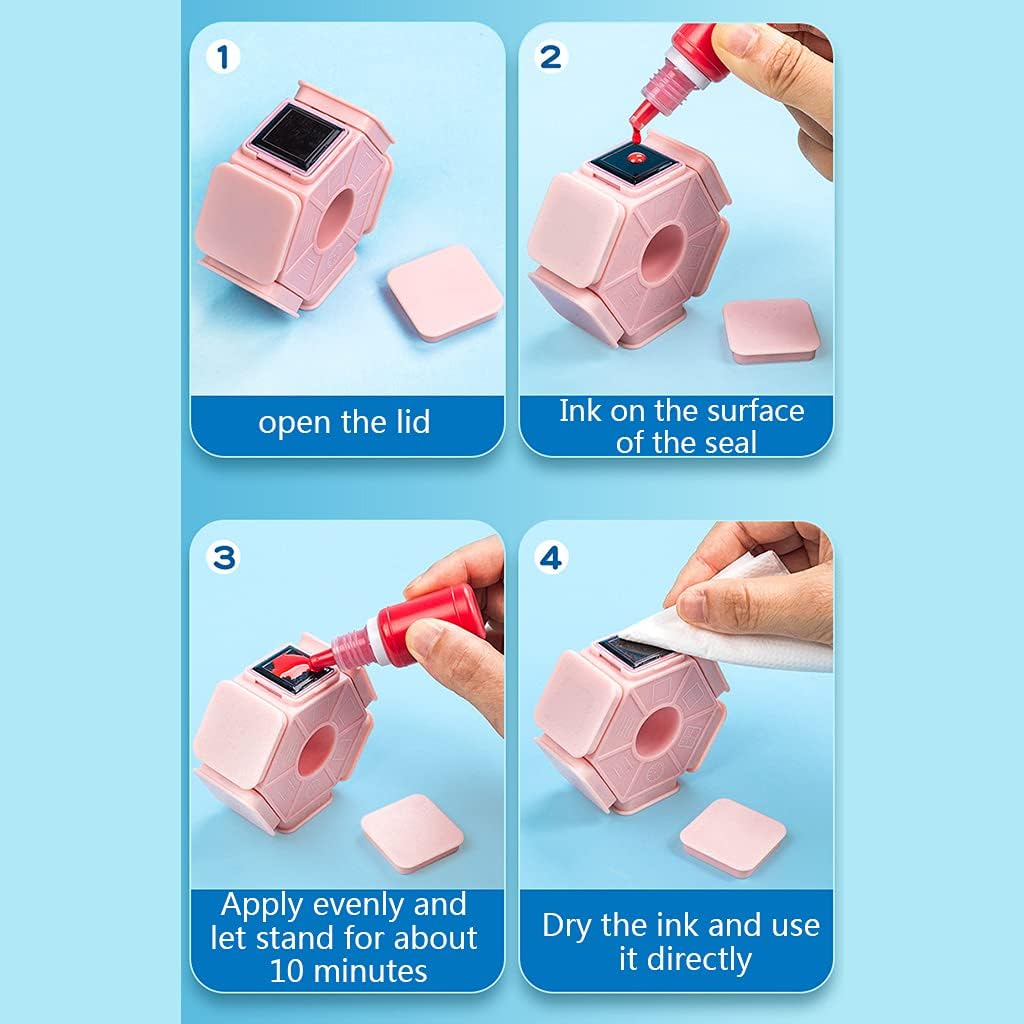 1

open the lid

2

Ink on the surface of the seal

3

Apply evenly and let stand for about 10 minutes

4

Dry the ink and use it directly