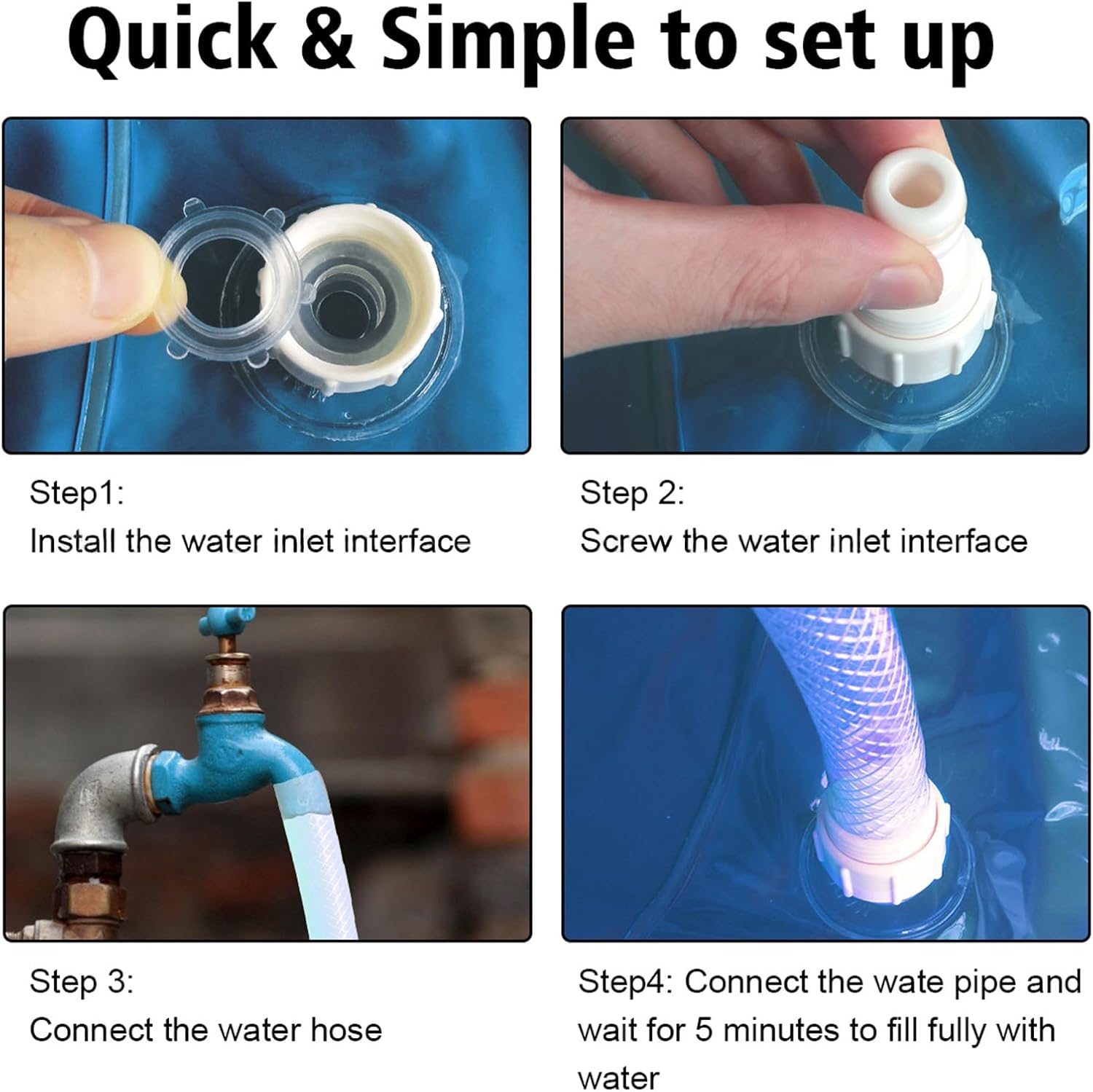 Quick & Simple to set up

Step1:
Install the water inlet interface

Step 2:
Screw the water inlet interface

Step 3:
Connect the water hose

Step4: Connect the wate pipe and wait for 5 minutes to fill fully with water