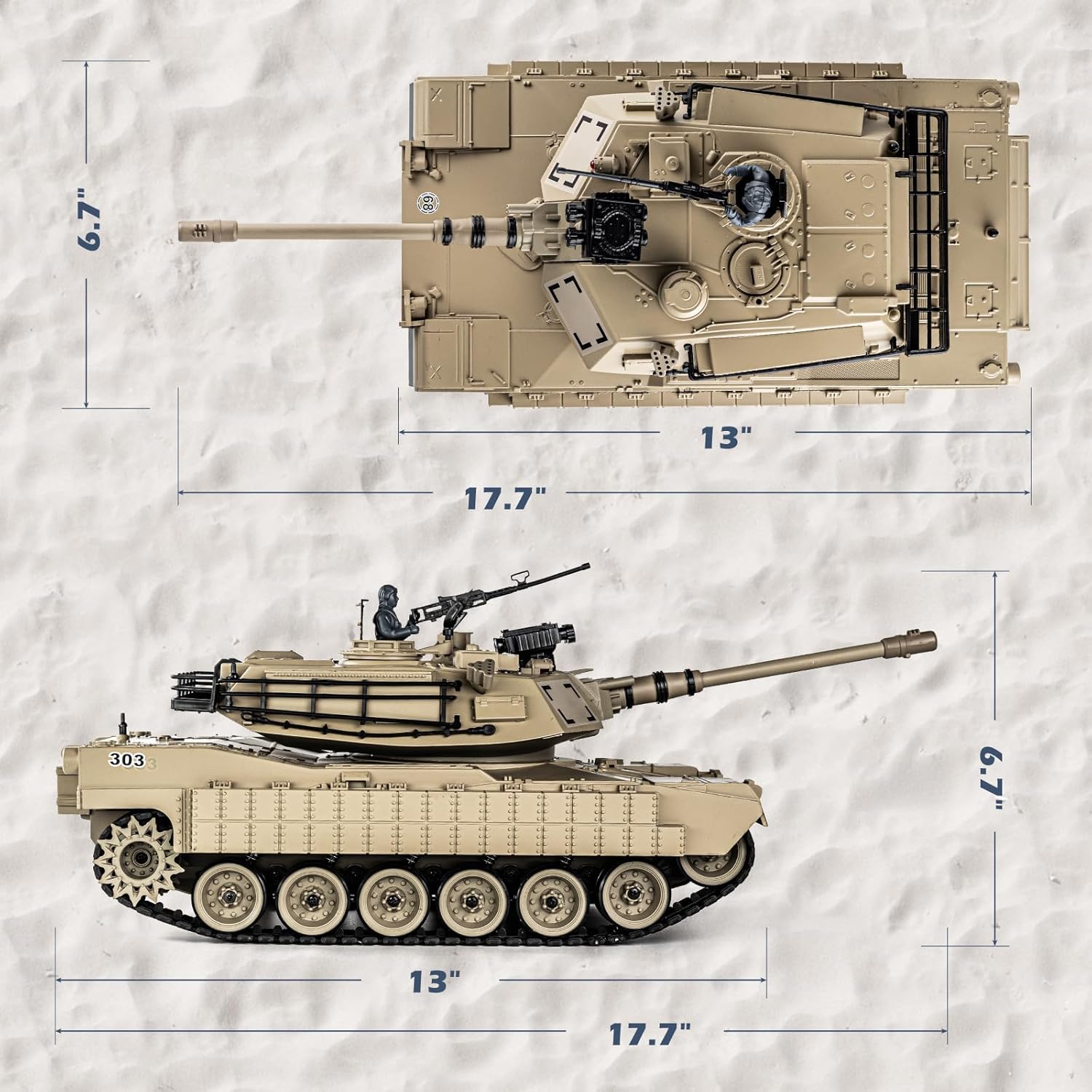 6.7"

89

13"

17.7"

303

6.7"

13"

17.7"