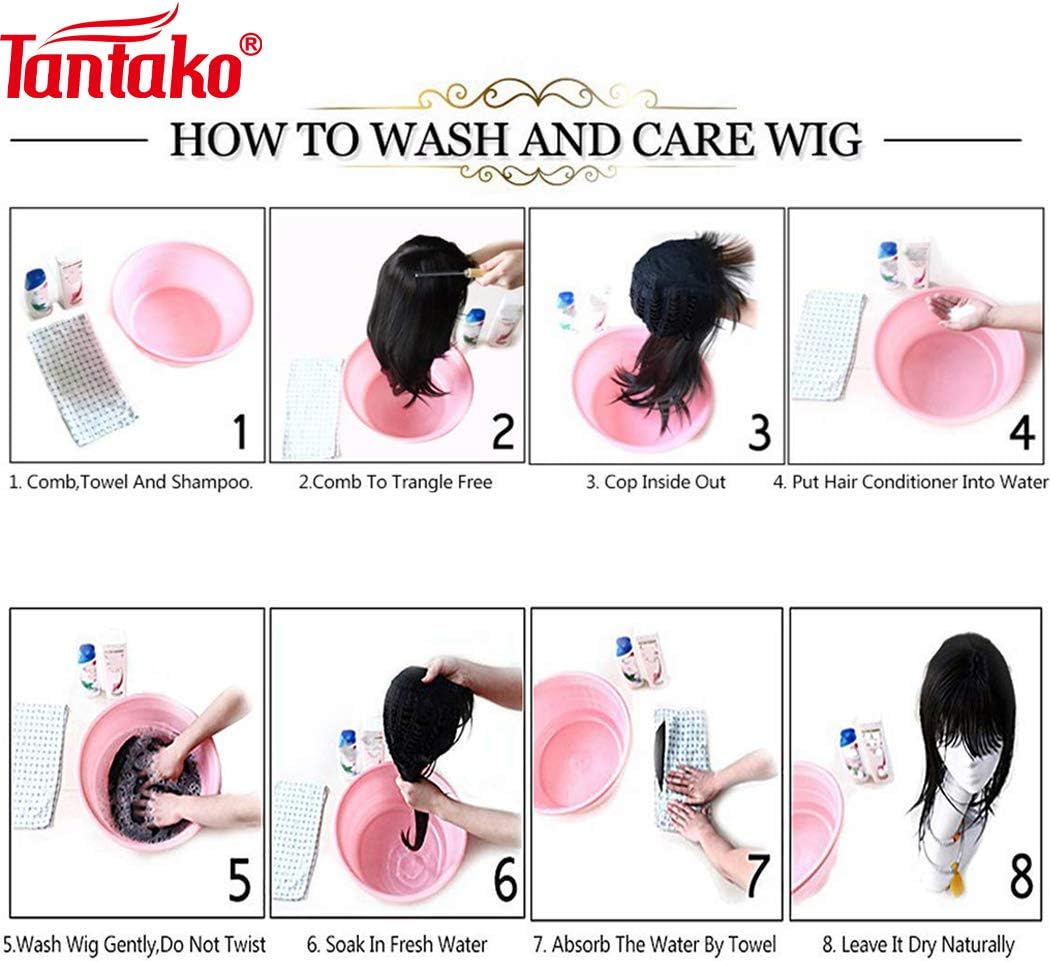 Tantako®

HOW TO WASH AND CARE WIG

1

1. Comb,Towel And Shampoo.

2

2.Comb To Trangle Free

3

3. Cop Inside Out

4

4. Put Hair Conditioner Into Water

5

5.Wash Wig Gently,Do Not Twist

6

6. Soak In Fresh Water

7

7. Absorb The Water By Towel

8

8. Leave It Dry Naturally