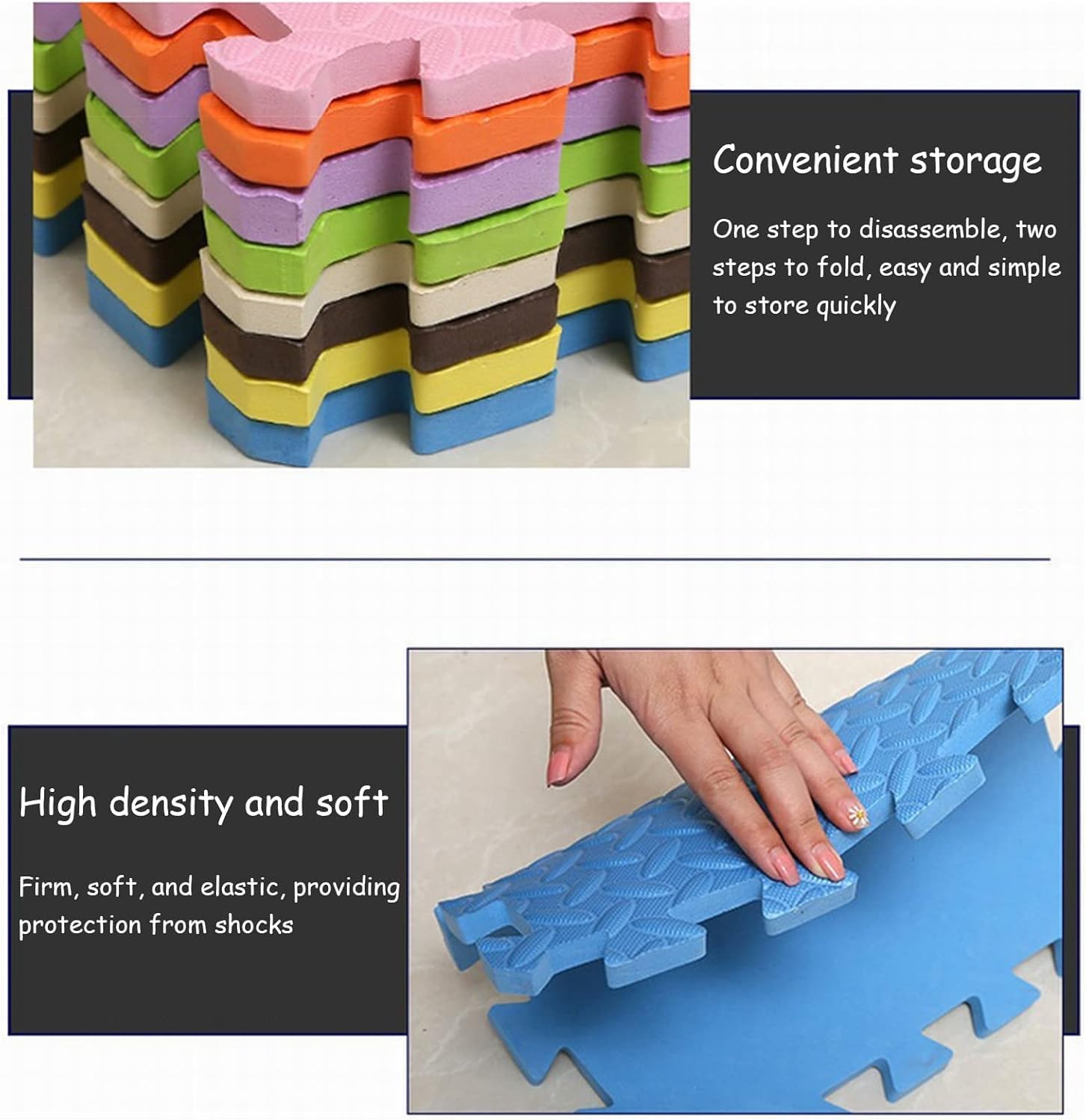 Convenient storage

One step to disassemble, two steps to fold, easy and simple to store quickly

High density and soft

Firm, soft, and elastic, providing protection from shocks