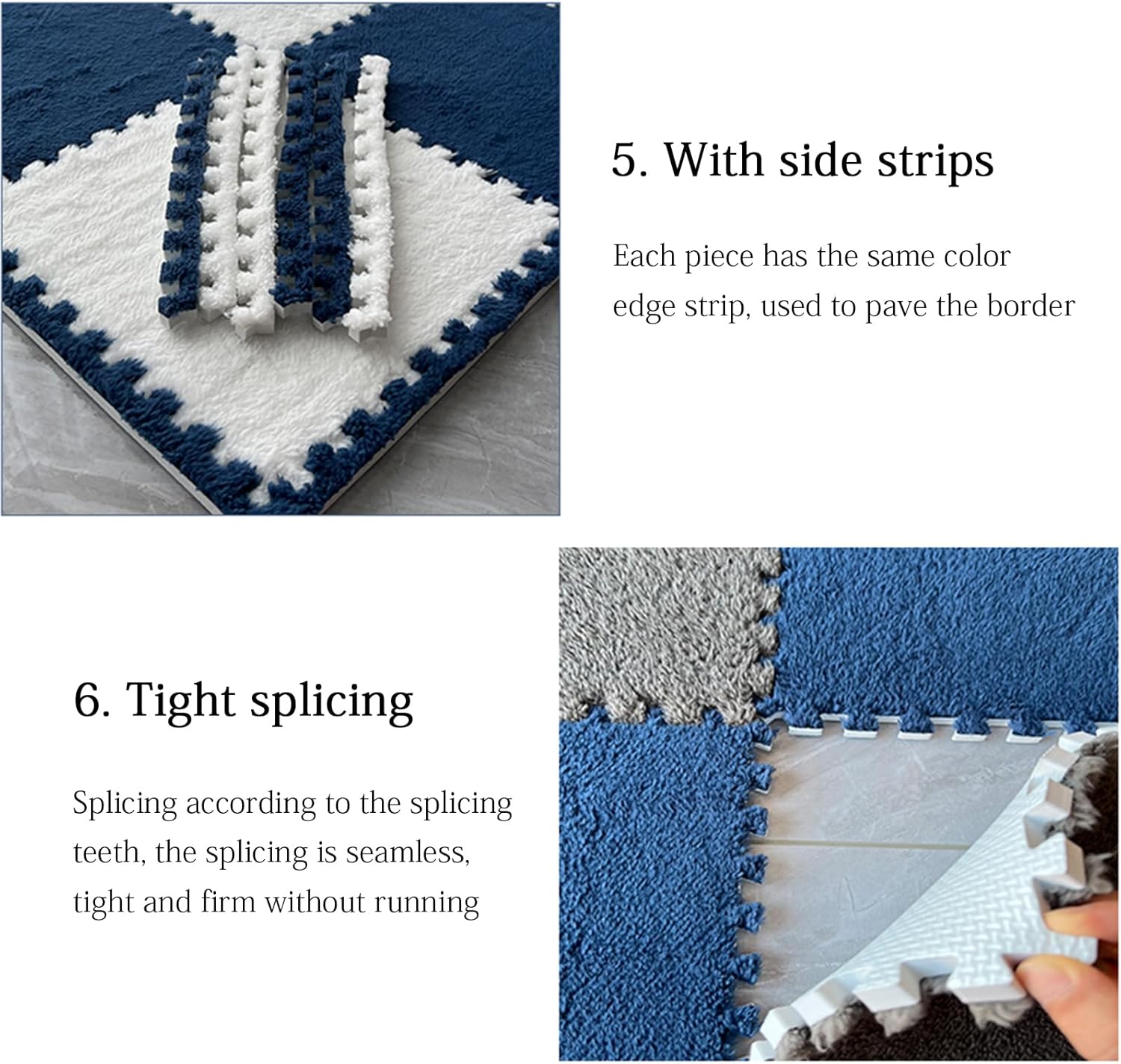 5. With side strips

Each piece has the same color edge strip, used to pave the border

6. Tight splicing

Splicing according to the splicing teeth, the splicing is seamless, tight and firm without running