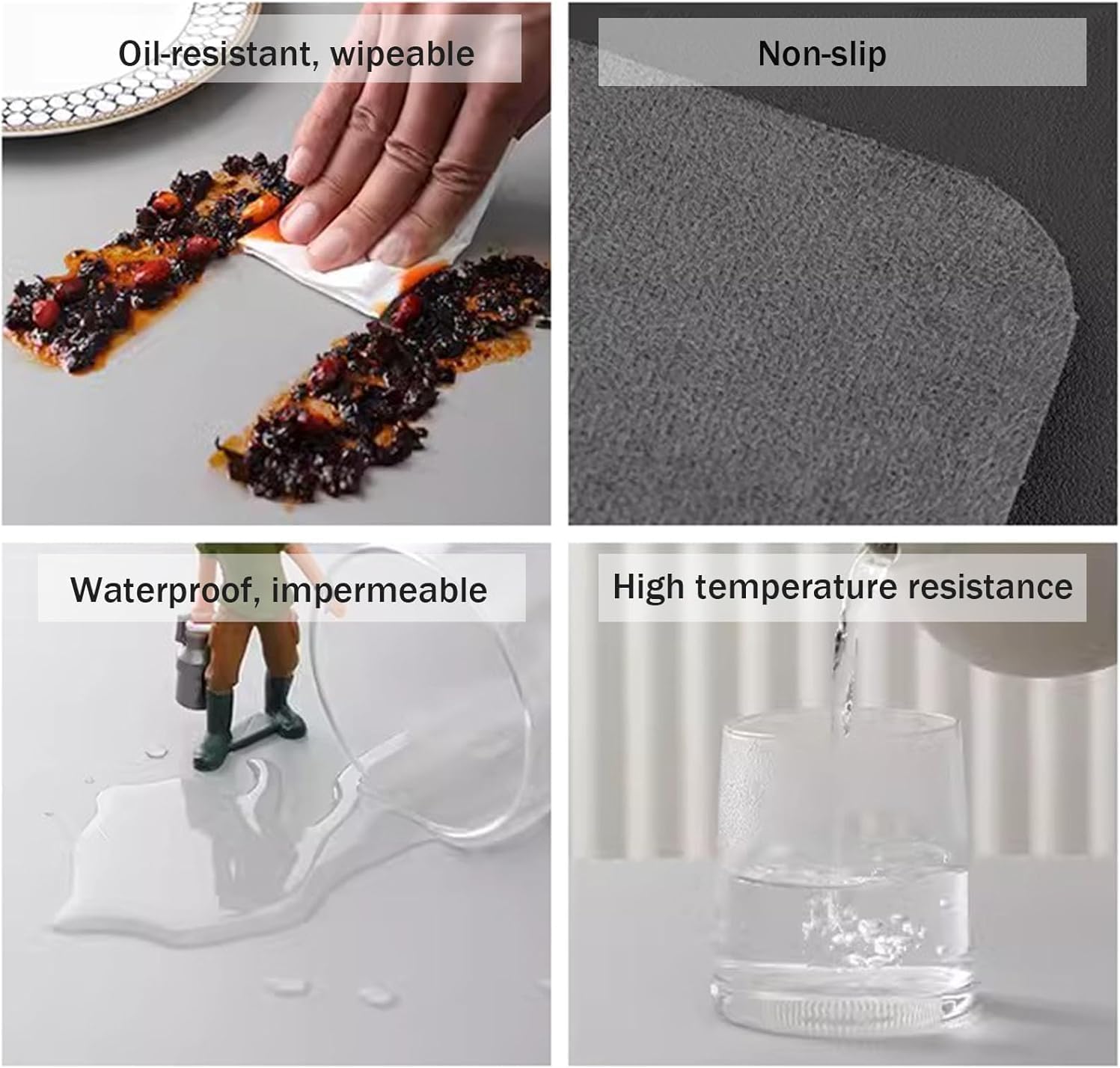 Oil-resistant, wipeable

Non-slip

Waterproof, impermeable

High temperature resistance