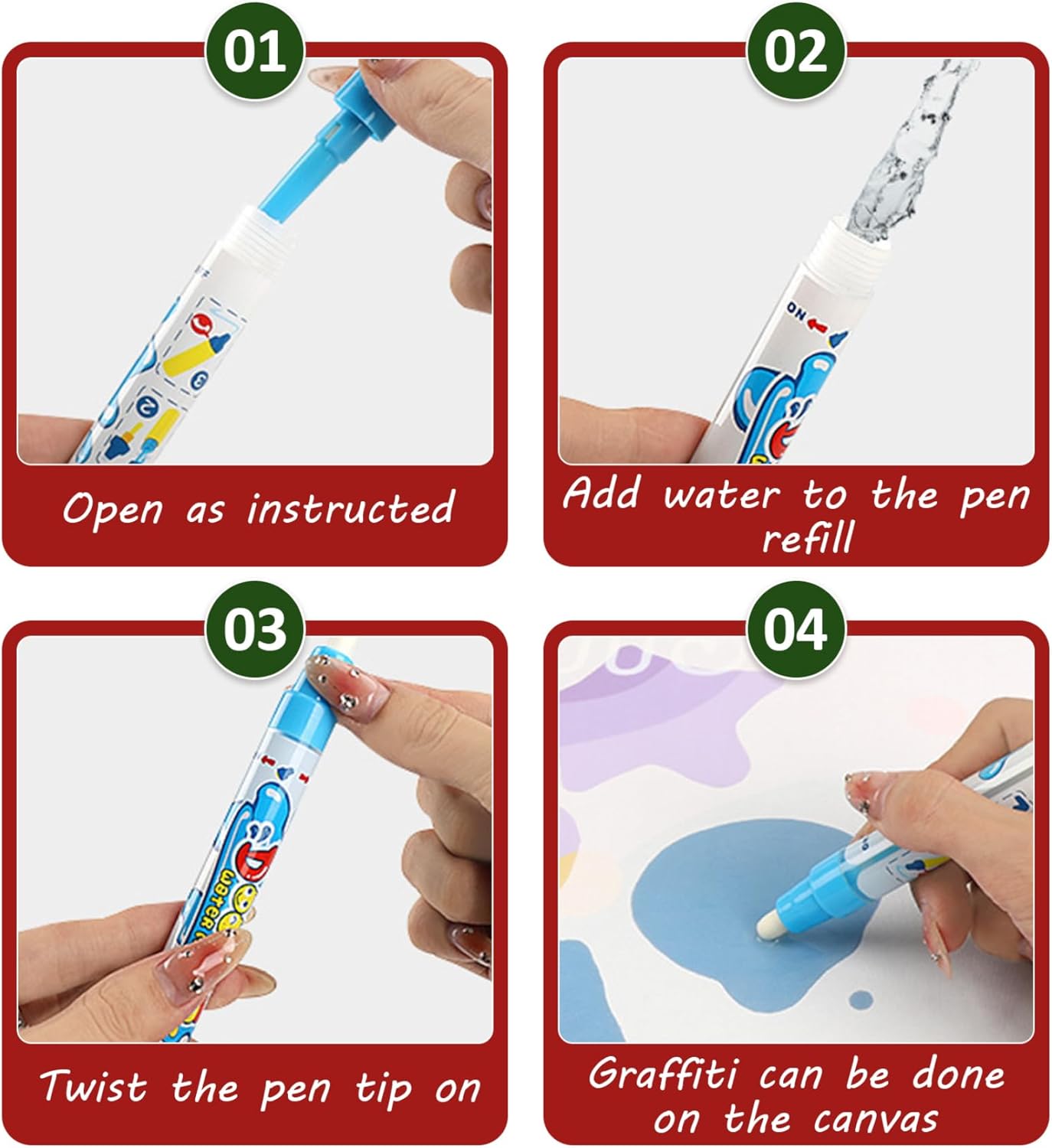 01

Open as instructed

02

ON

Add water to the pen refill

03

WATER

Twist the pen tip on

04

Graffiti can be done on the canvas