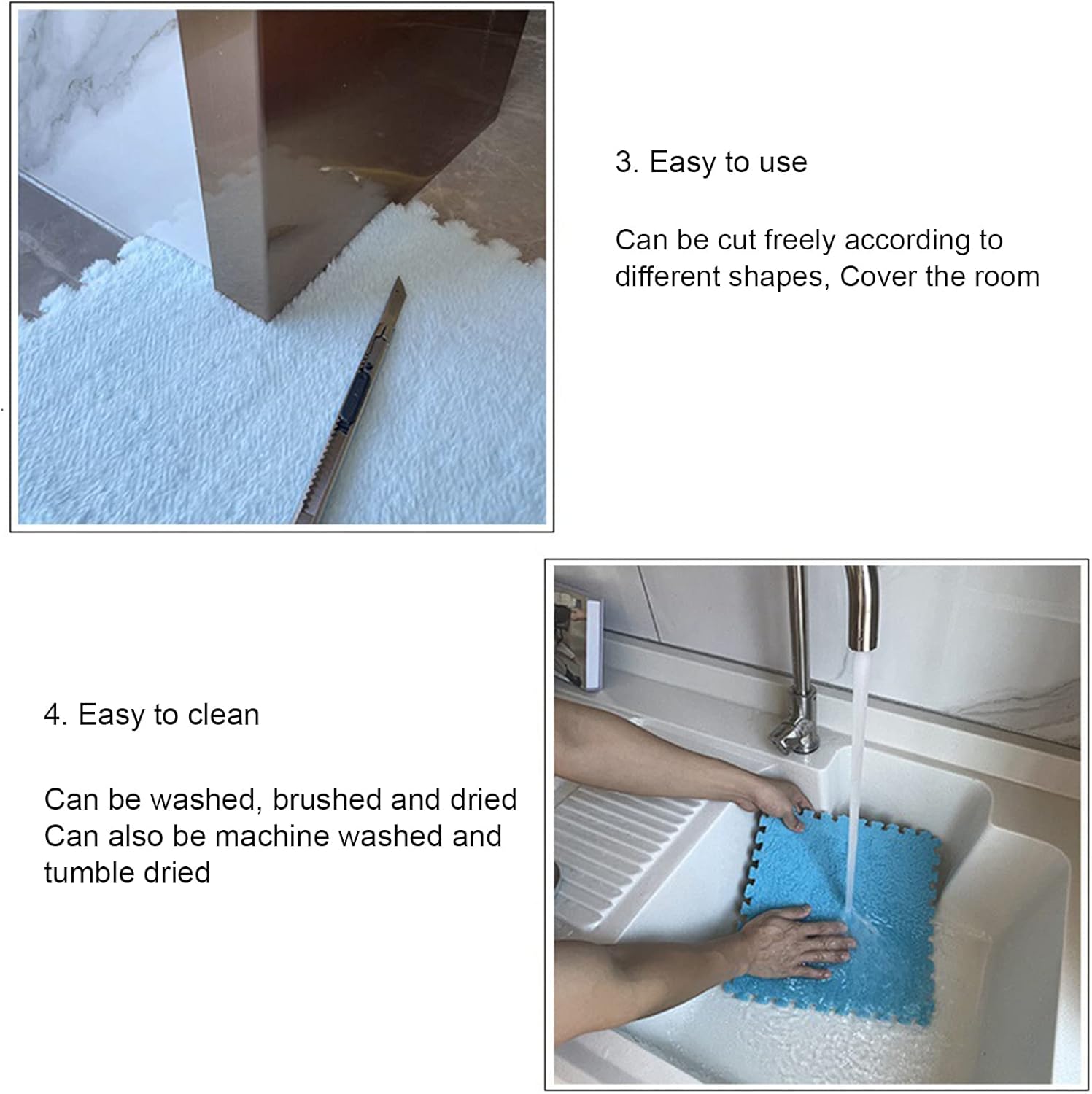 3. Easy to use

Can be cut freely according to different shapes, Cover the room

4. Easy to clean

Can be washed, brushed and dried
Can also be machine washed and tumble dried