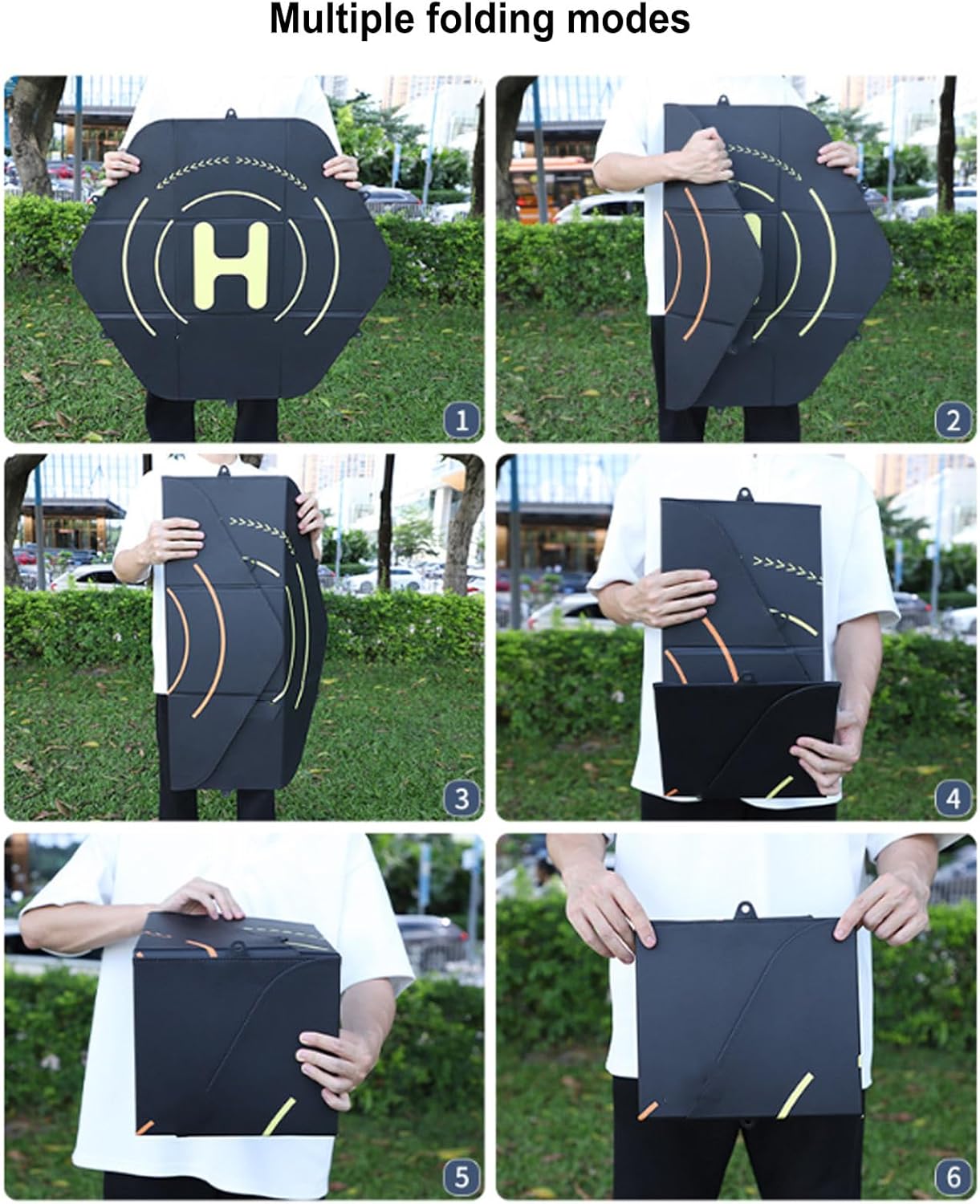 Multiple folding modes

H

1

2

3

4

5

6