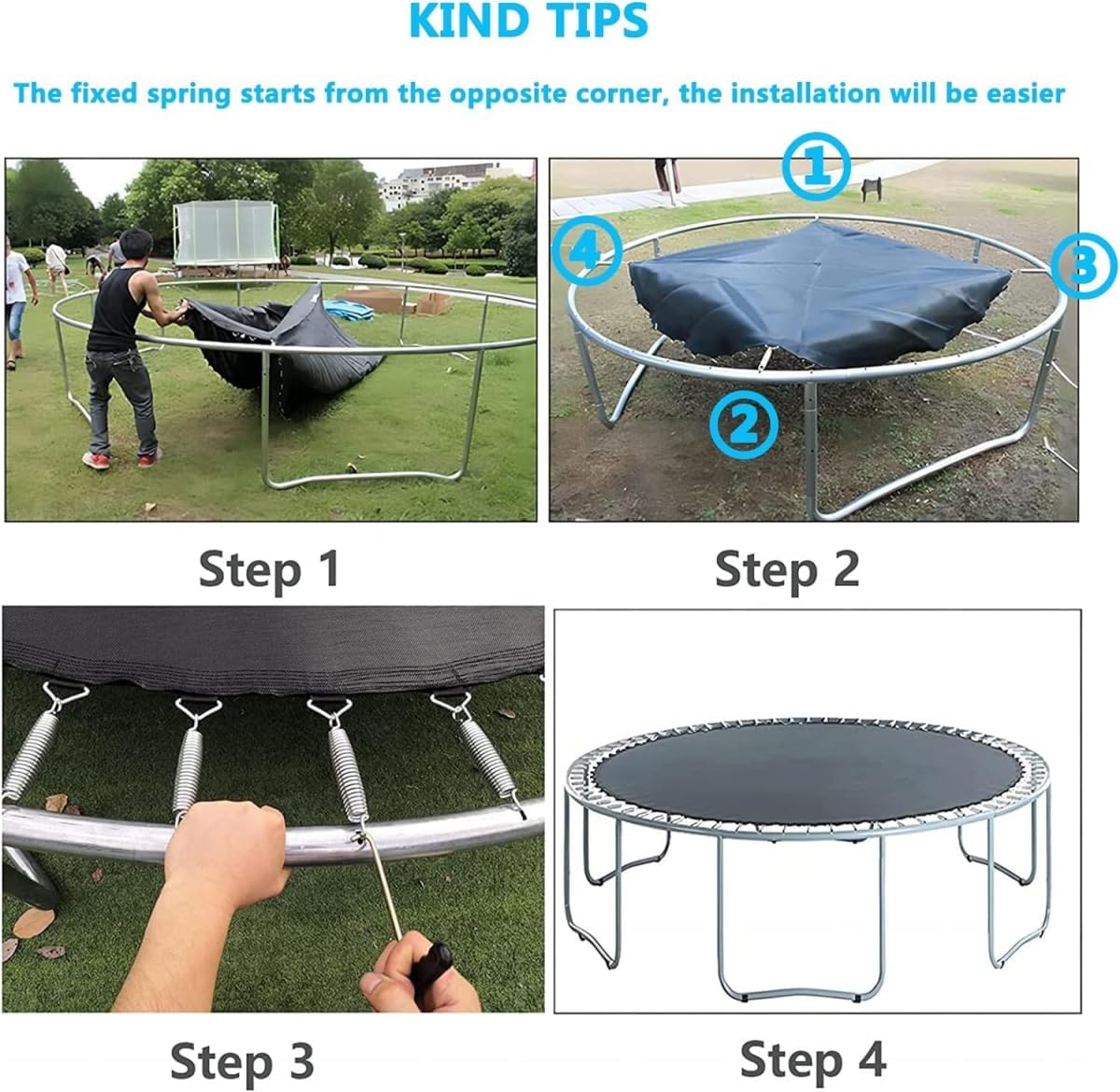 KIND TIPS

The fixed spring starts from the opposite corner, the installation will be easier

1

4

3

2

Step 1

Step 2

Step 3

Step 4