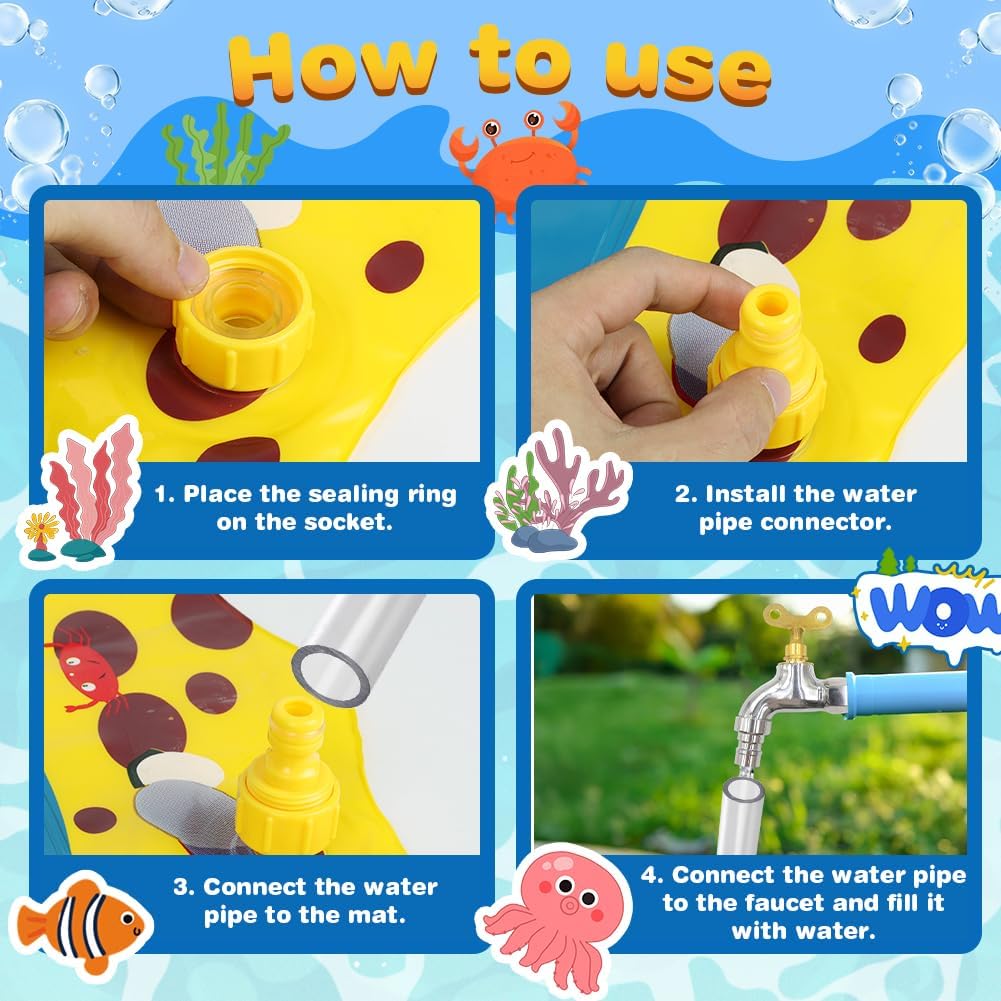 How to use

1. Place the sealing ring on the socket.

2. Install the water pipe connector.

WOW

3. Connect the water pipe to the mat.

4. Connect the water pipe to the faucet and fill it with water.