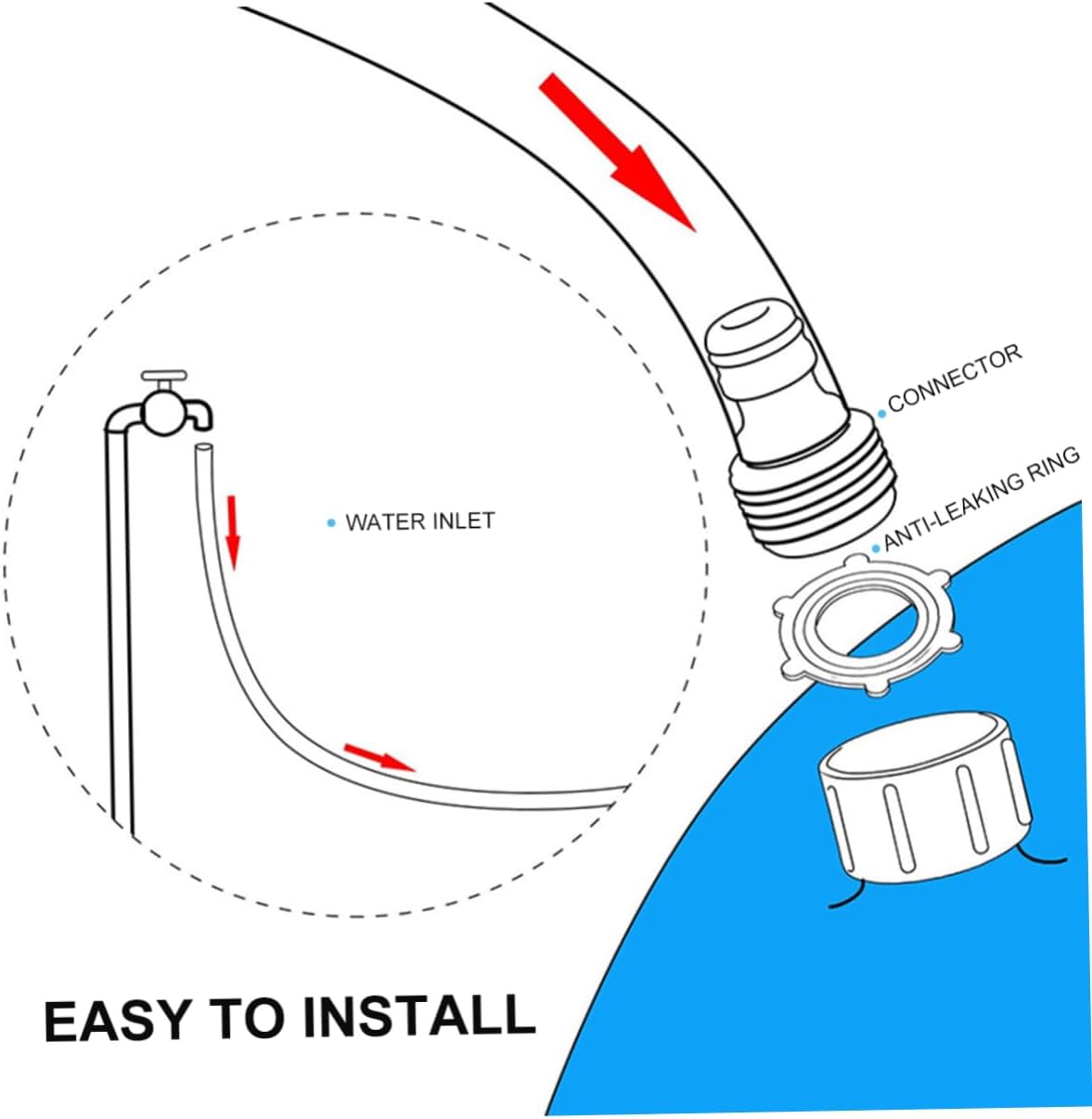 CONNECTOR

ANTI-LEAKING RING

WATER INLET

EASY TO INSTALL