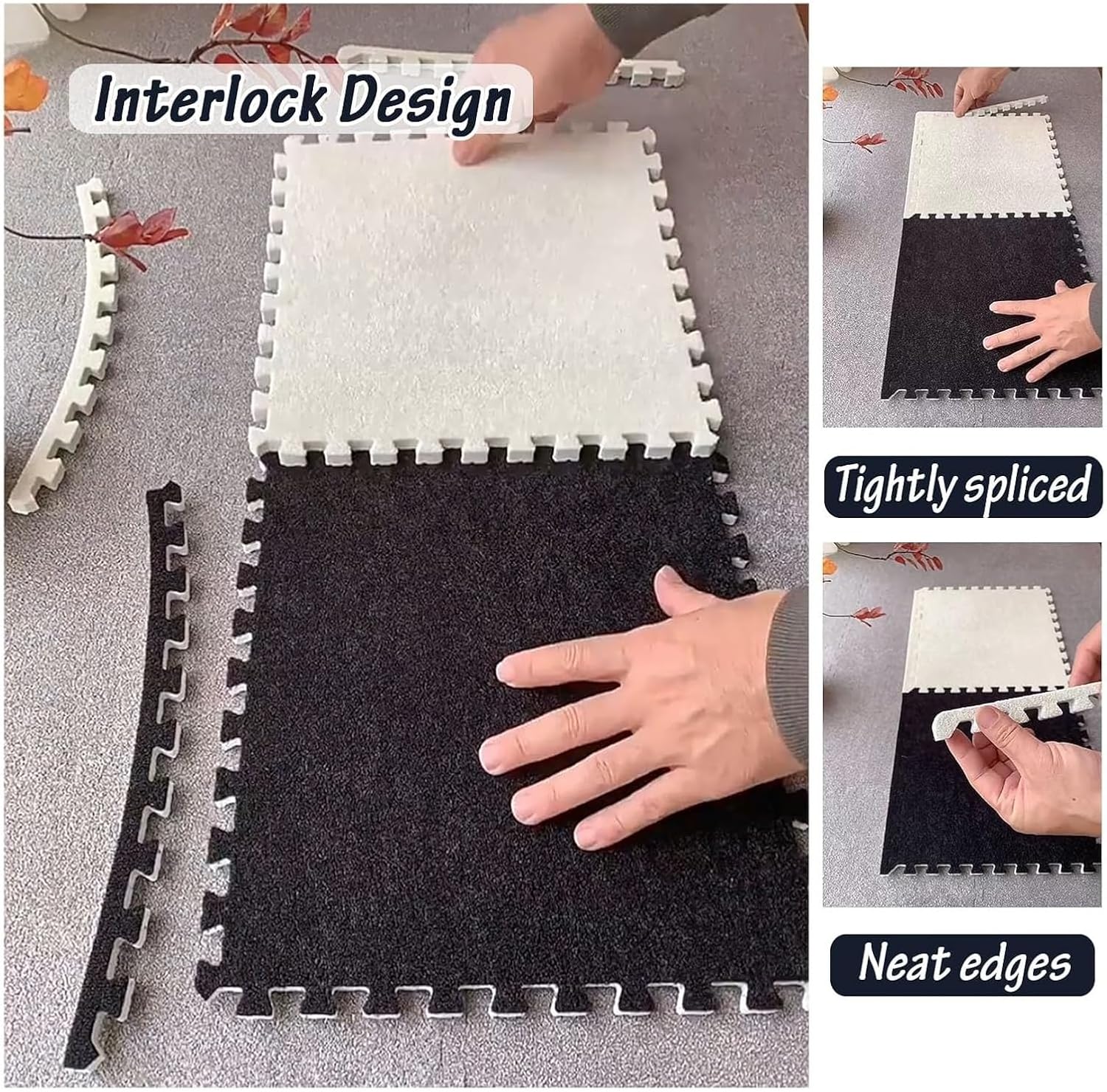 Interlock Design

Tightly spliced

Neat edges