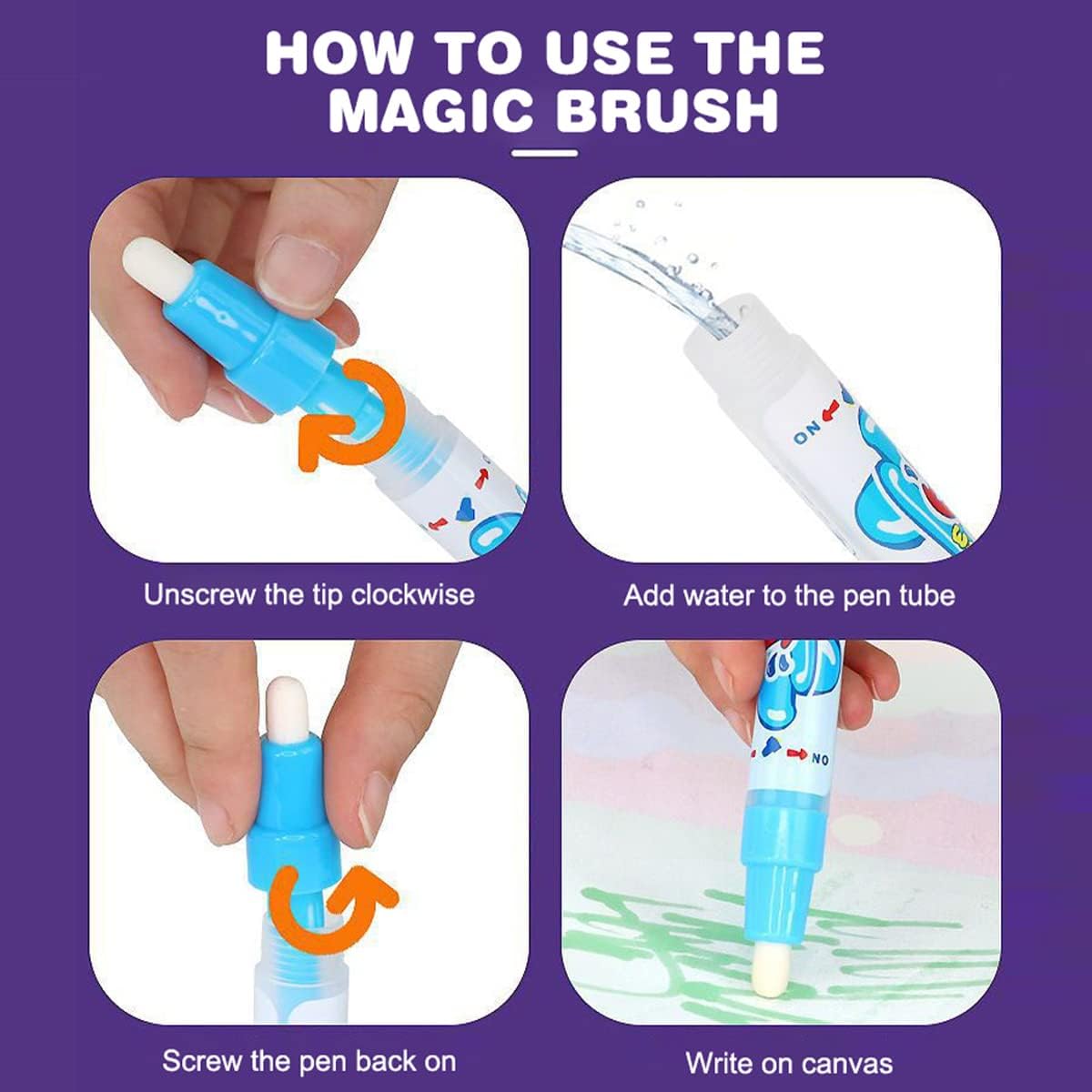 HOW TO USE THE MAGIC BRUSH

ON

Unscrew the tip clockwise

Add water to the pen tube

NO

Screw the pen back on

Write on canvas