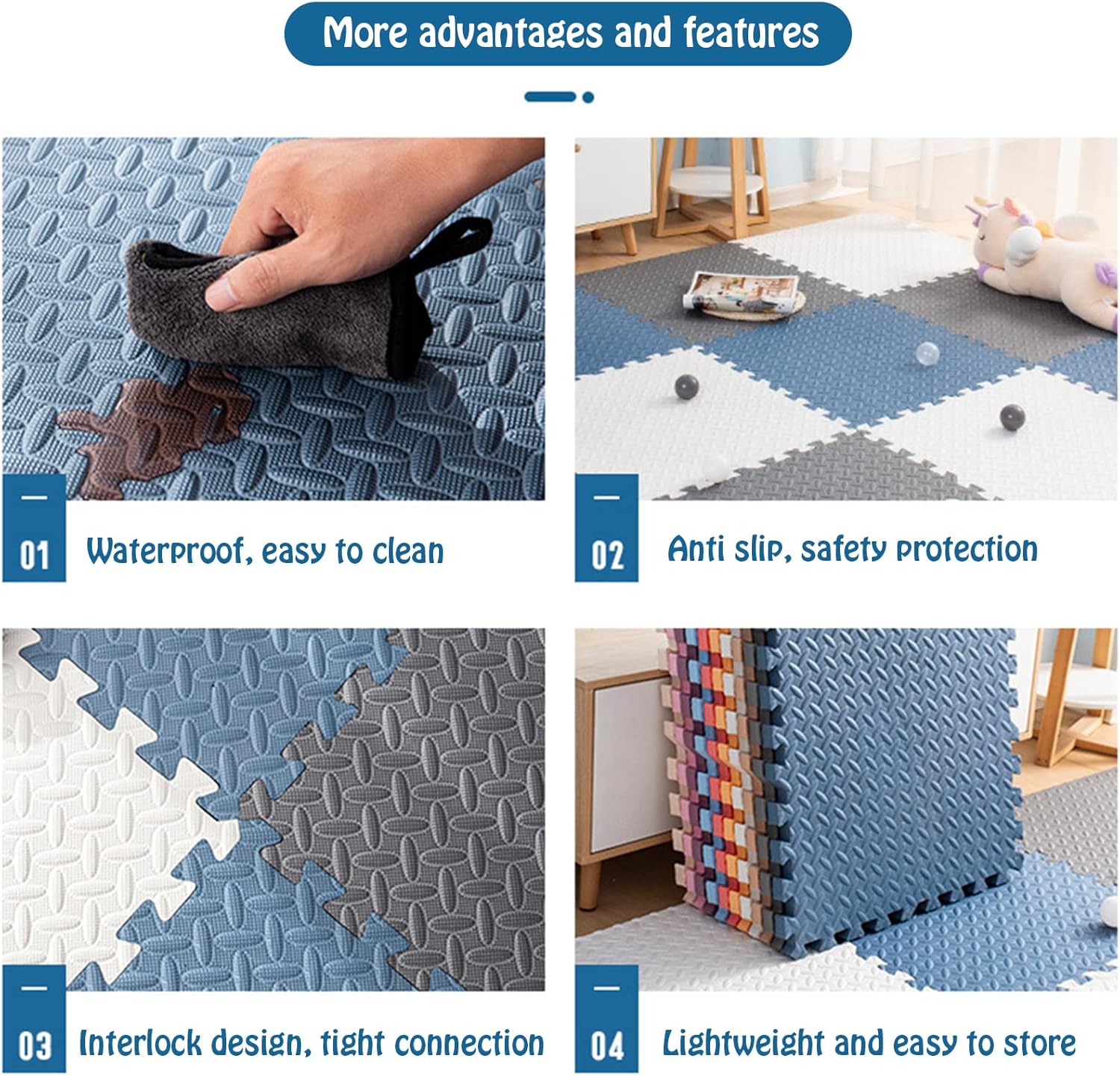 More advantages and features

01 Waterproof, easy to clean

02 Anti slip, safety protection

03 Interlock design, tight connection

04 Lightweight and easy to store