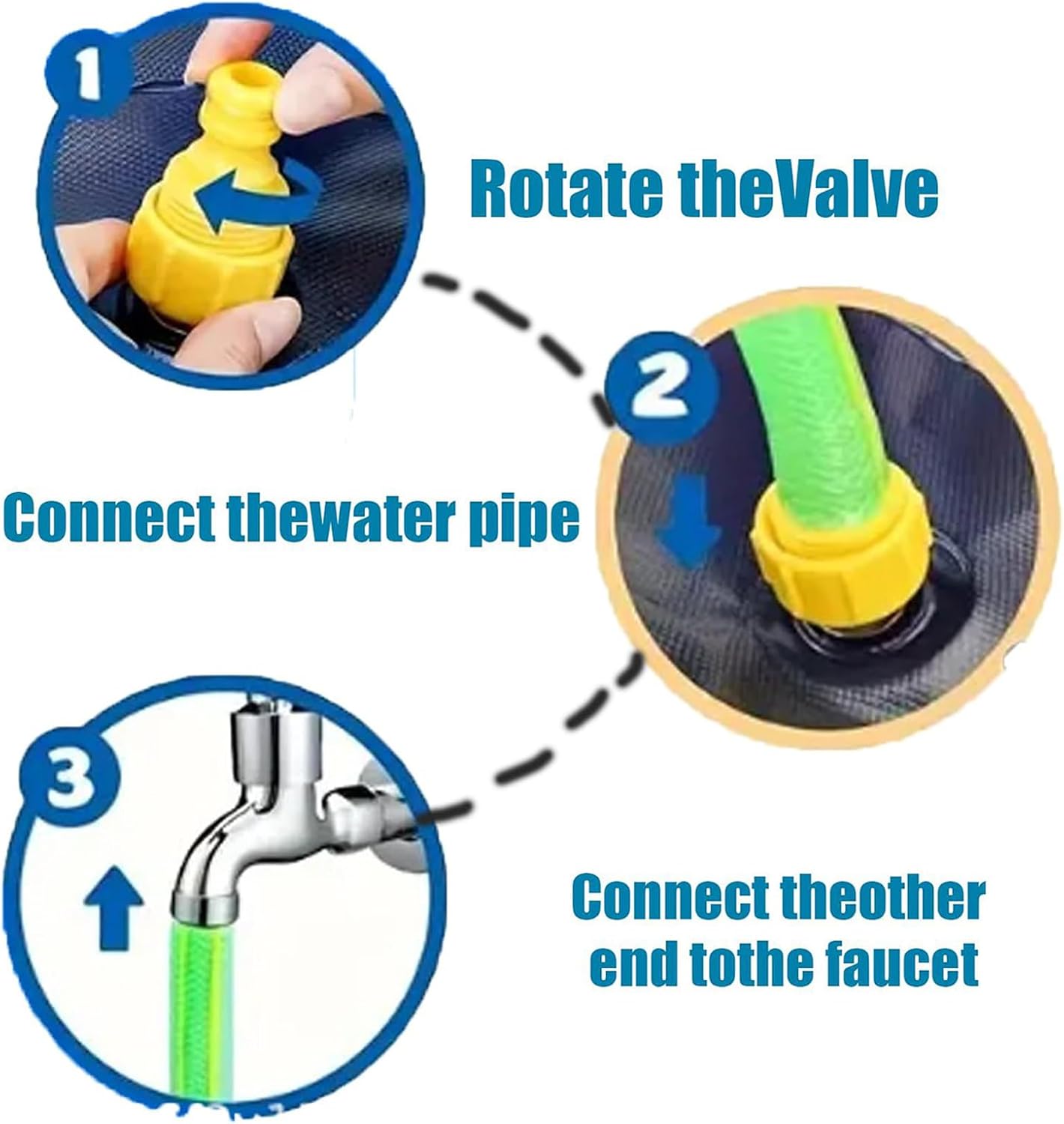 1

Rotate theValve

2

Connect thewater pipe

3

Connect theother end tothe faucet