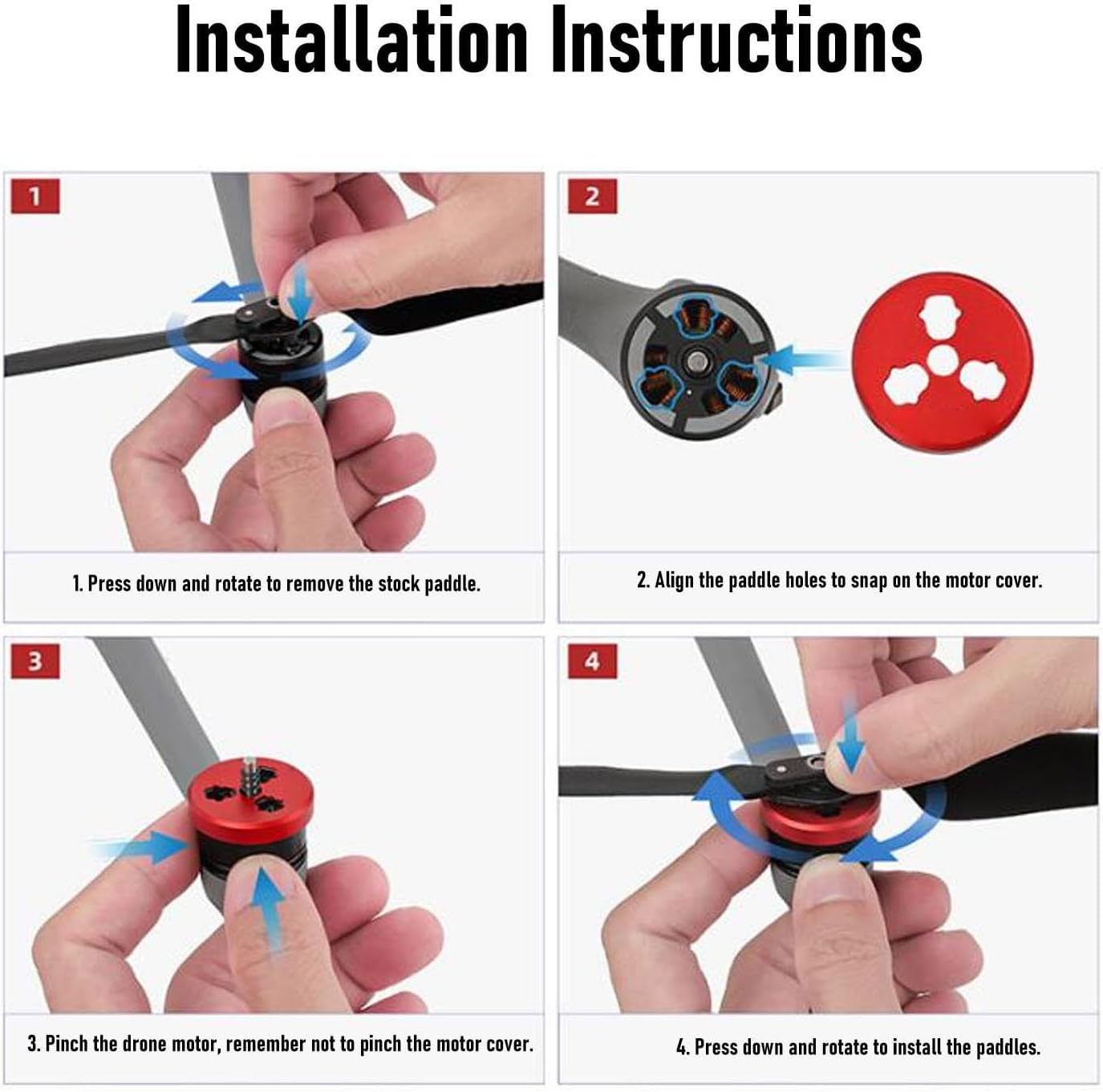 Installation Instructions

1

1. Press down and rotate to remove the stock paddle.

2

2. Align the paddle holes to snap on the motor cover.

3

3. Pinch the drone motor, remember not to pinch the motor cover.

4

4. Press down and rotate to install the paddles.