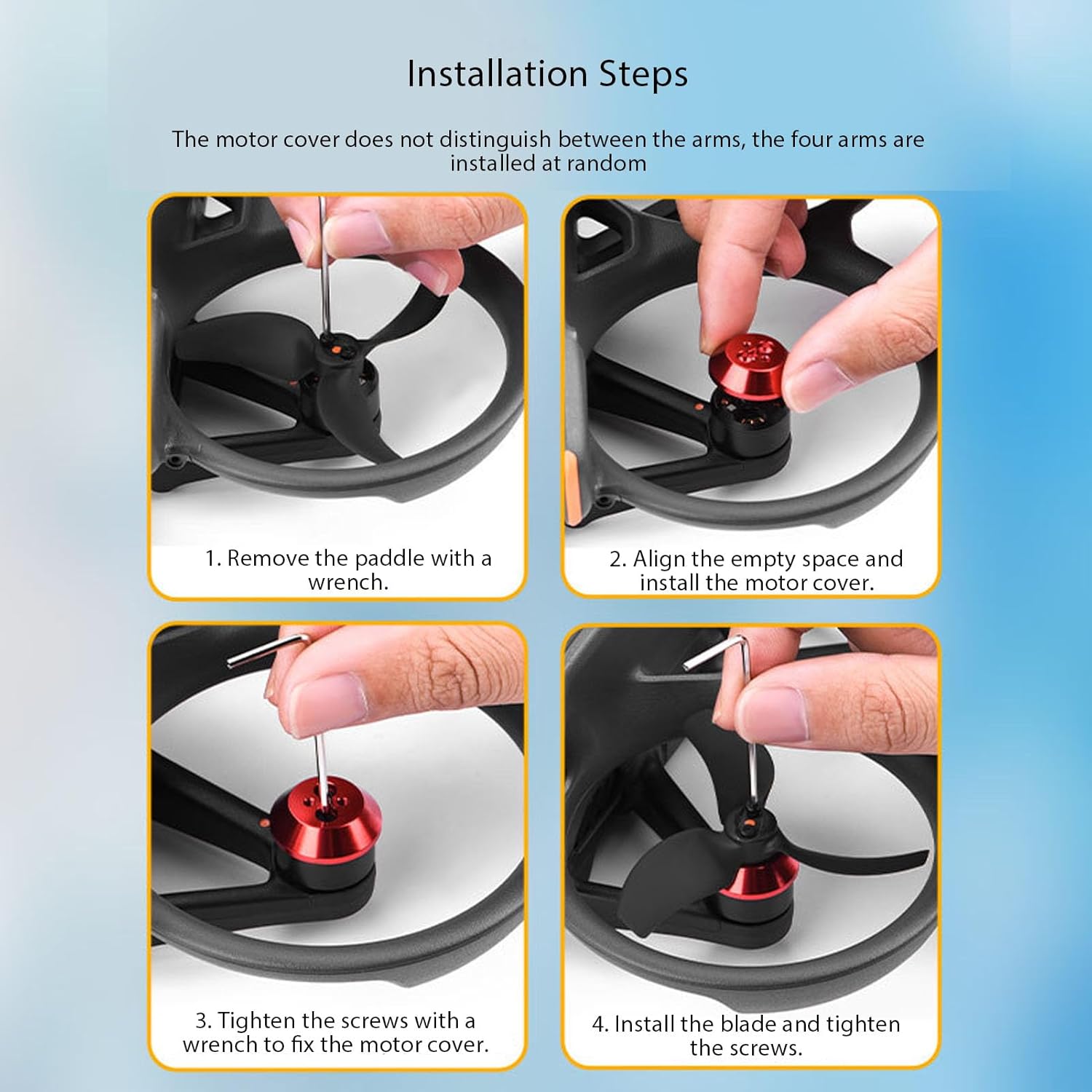 Installation Steps

The motor cover does not distinguish between the arms, the four arms are installed at random

1. Remove the paddle with a wrench.

2. Align the empty space and install the motor cover.

3. Tighten the screws with a wrench to fix the motor cover.

4. Install the blade and tighten the screws.