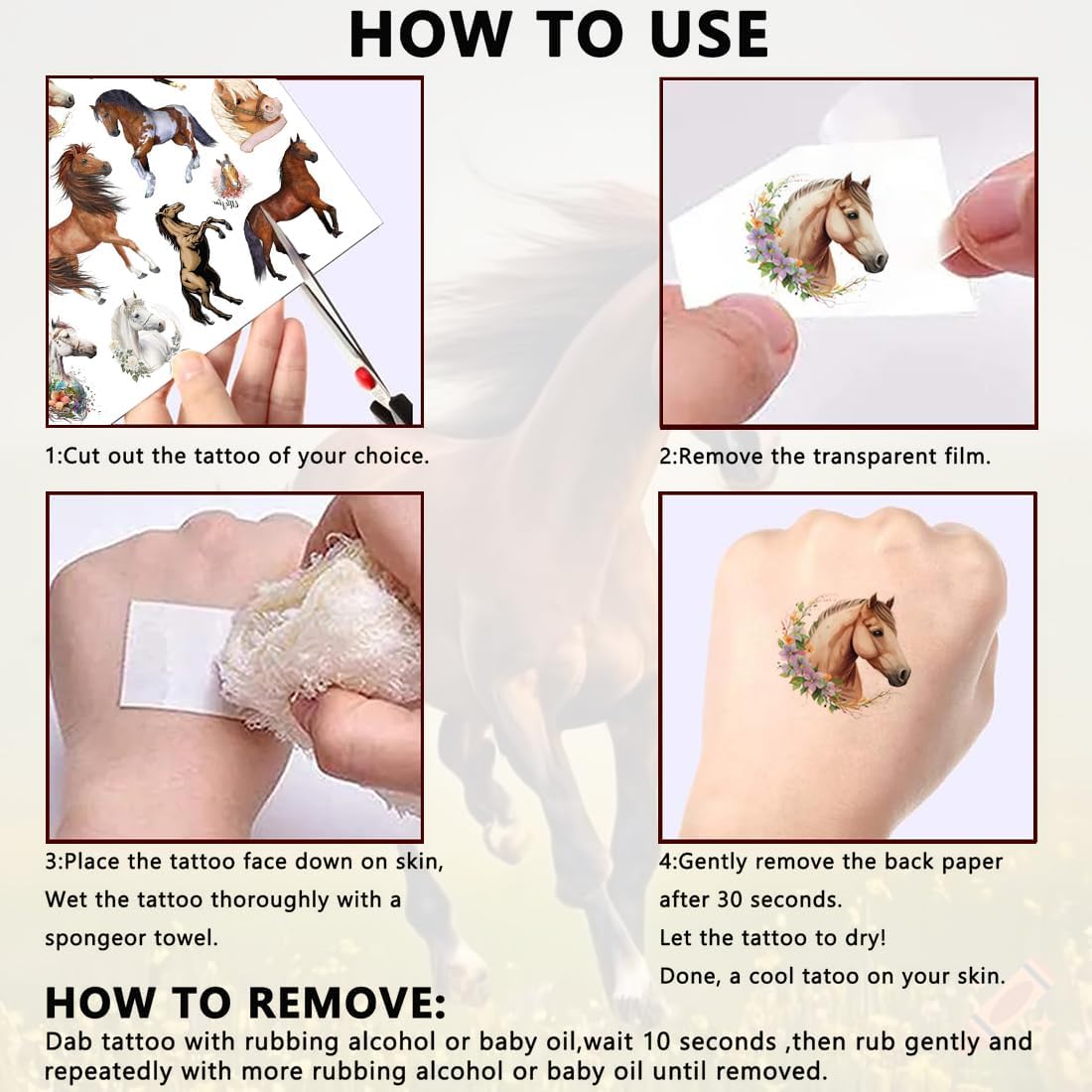 HOW TO USE

1:Cut out the tattoo of your choice.

2:Remove the transparent film.

3:Place the tattoo face down on skin, Wet the tattoo thoroughly with a spongeor towel.

4:Gently remove the back paper after 30 seconds.
Let the tattoo to dry!
Done, a cool tatoo on your skin.

HOW TO REMOVE:
Dab tattoo with rubbing alcohol or baby oil,wait 10 seconds ,then rub gently and repeatedly with more rubbing alcohol or baby oil until removed.