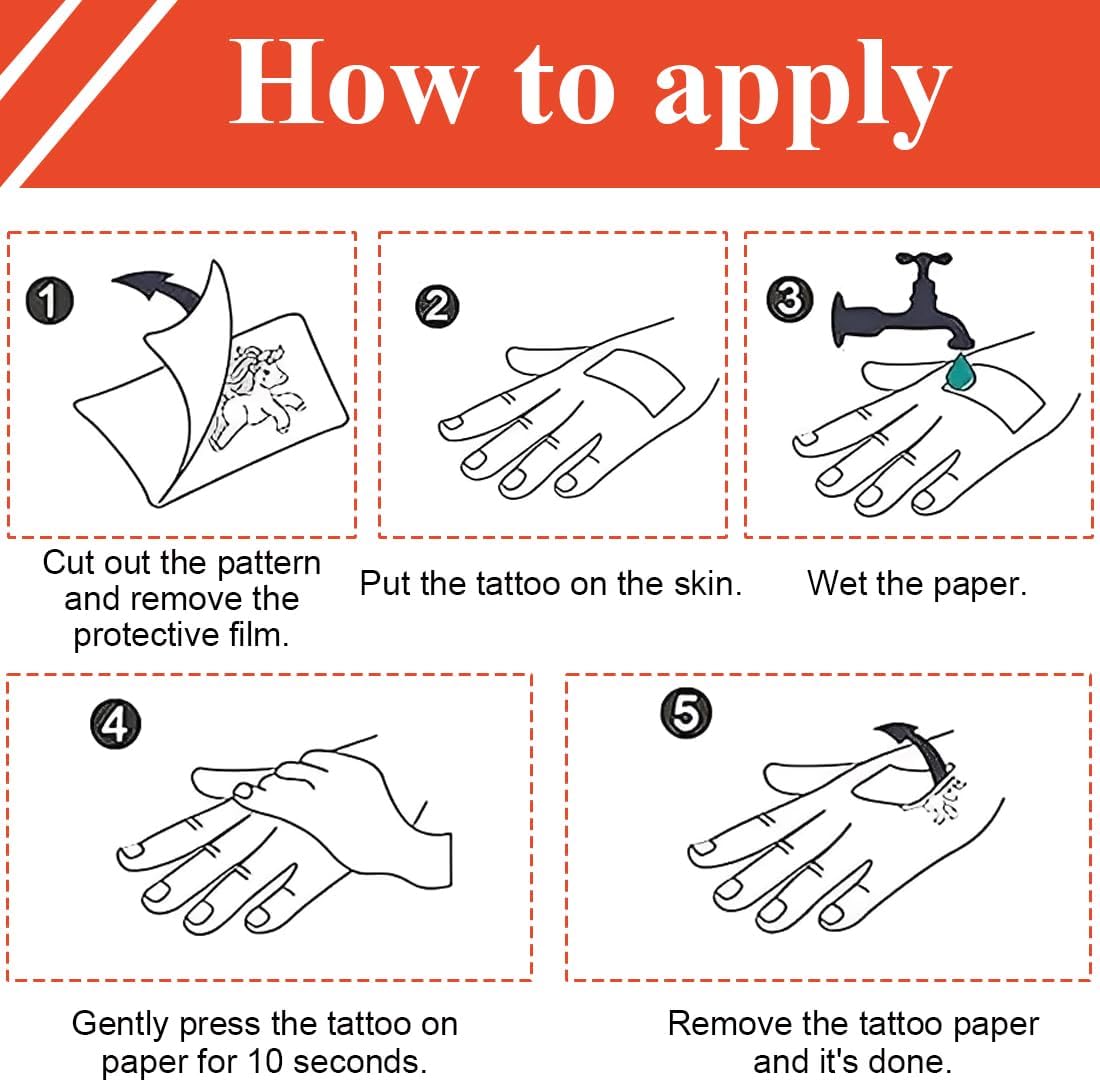 How to apply

1

Cut out the pattern and remove the protective film.

2

Put the tattoo on the skin.

3

Wet the paper.

4

Gently press the tattoo on paper for 10 seconds.

5

Remove the tattoo paper and it's done.