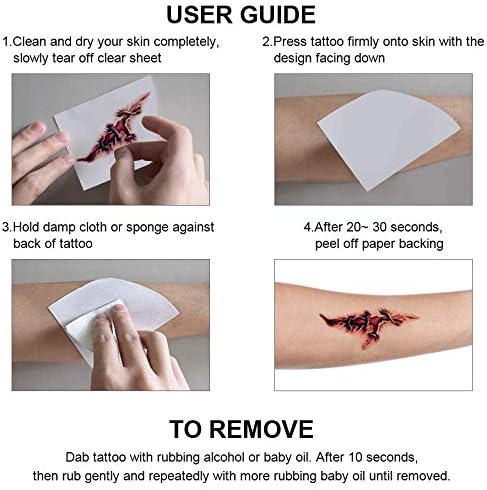 USER GUIDE

1.Clean and dry your skin completely, slowly tear off clear sheet

2.Press tattoo firmly onto skin with the design facing down

3.Hold damp cloth or sponge against back of tattoo

4.After 20~ 30 seconds, peel off paper backing

TO REMOVE

Dab tattoo with rubbing alcohol or baby oil. After 10 seconds, then rub gently and repeatedly with more rubbing baby oil until removed.