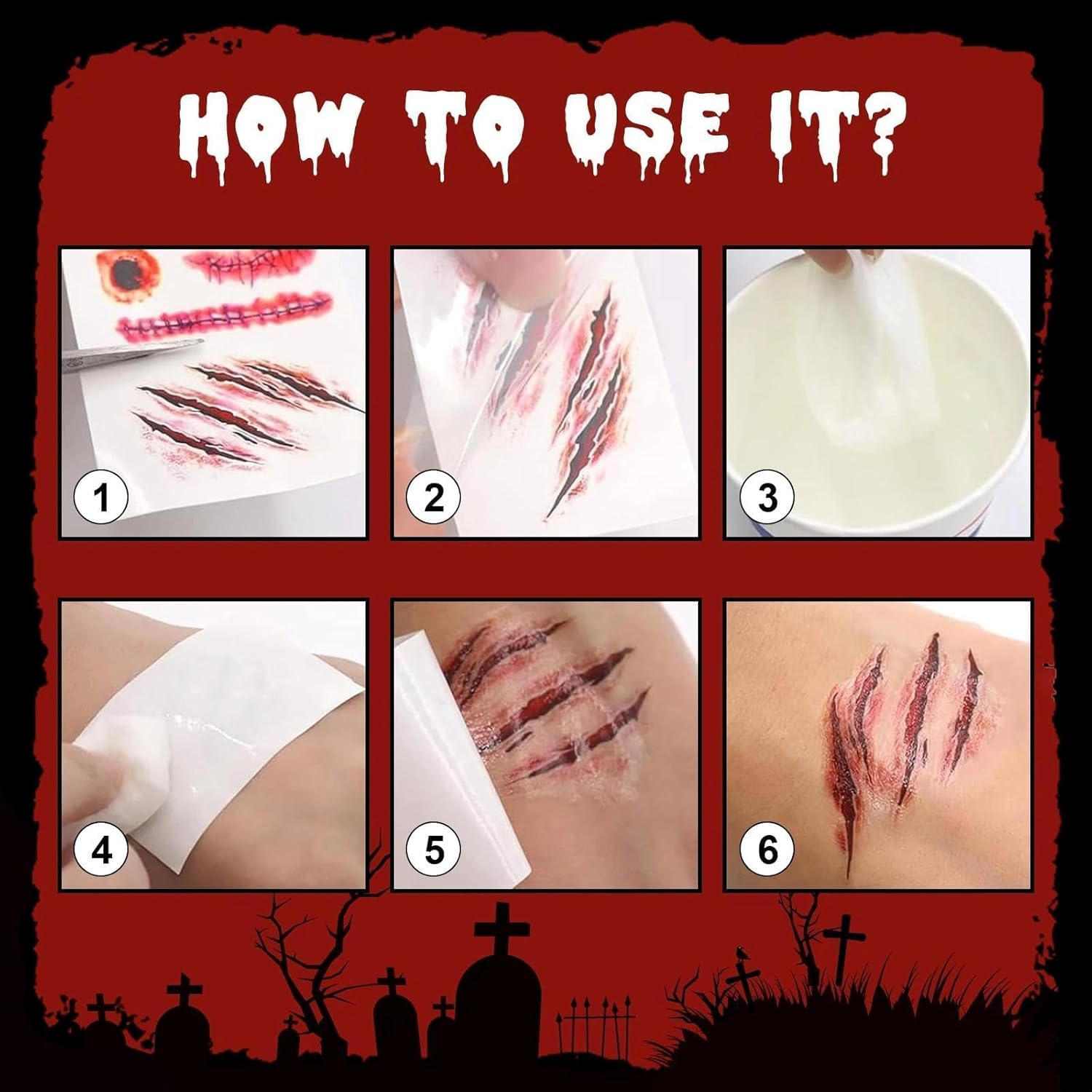 HOW TO USE IT?

1

2

3

4

5

6