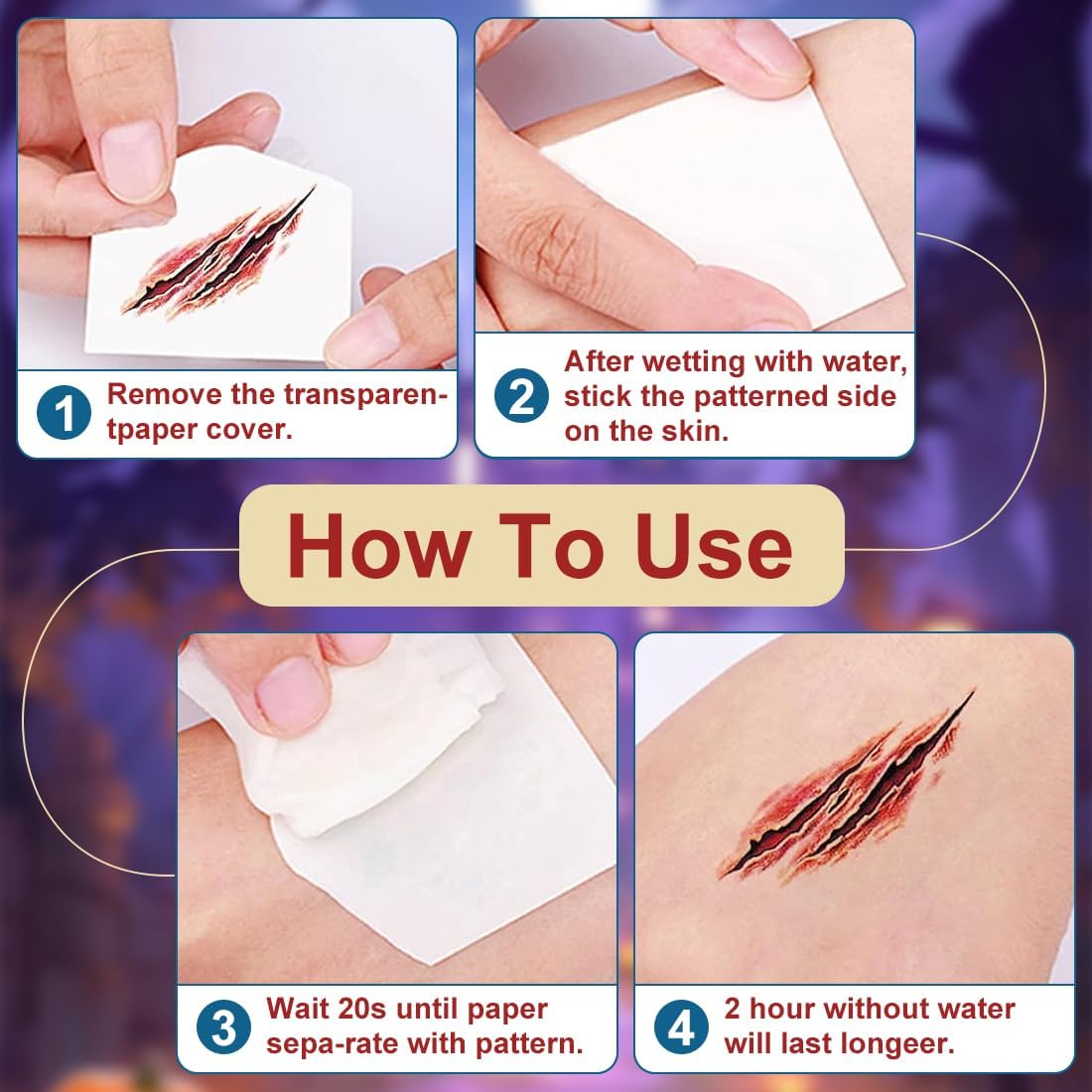 1 Remove the transparentpaper cover.

2 After wetting with water, stick the patterned side on the skin.

How To Use

3 Wait 20s until paper sepa-rate with pattern.

4 2 hour without water will last longeer.