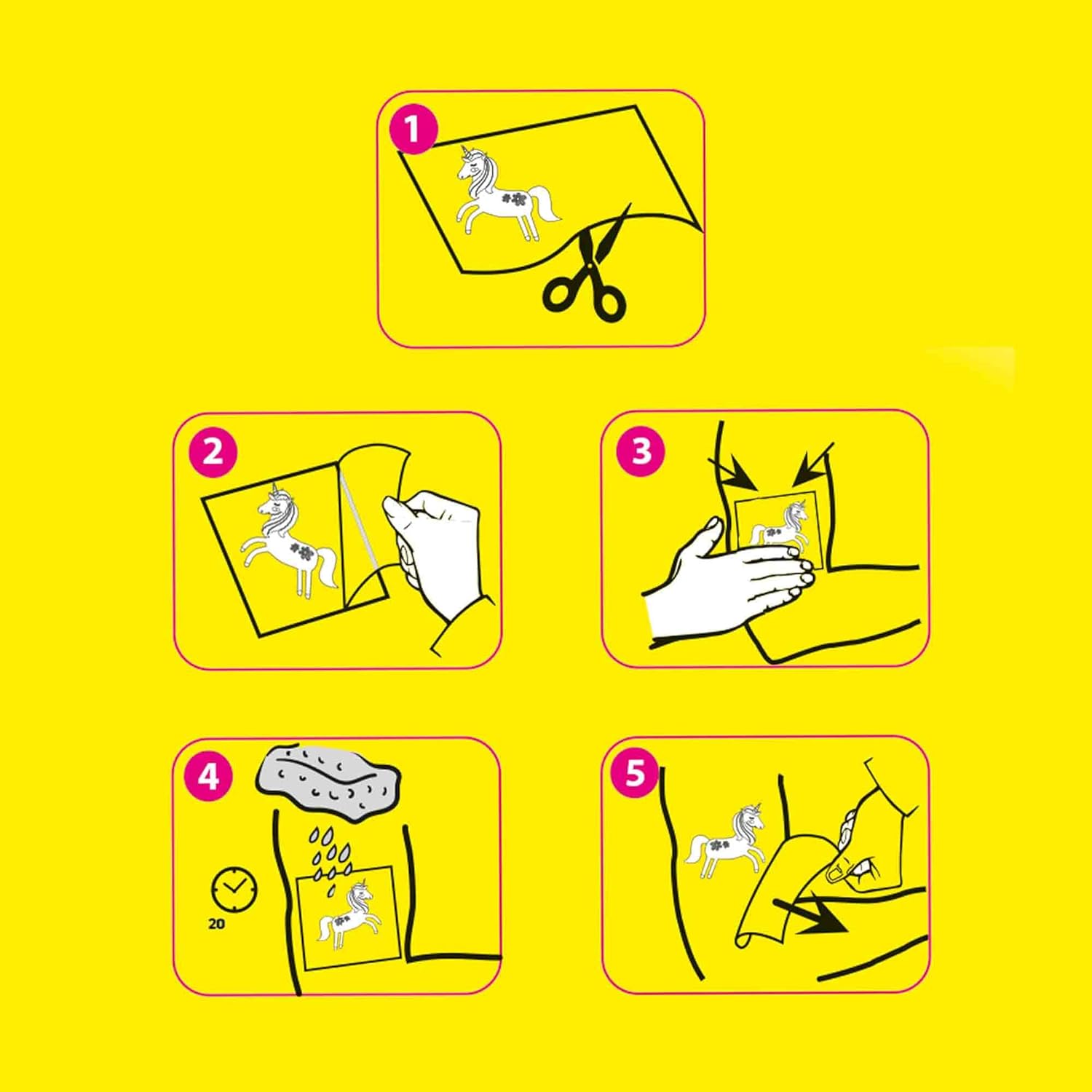 1

2

3

4

20

5