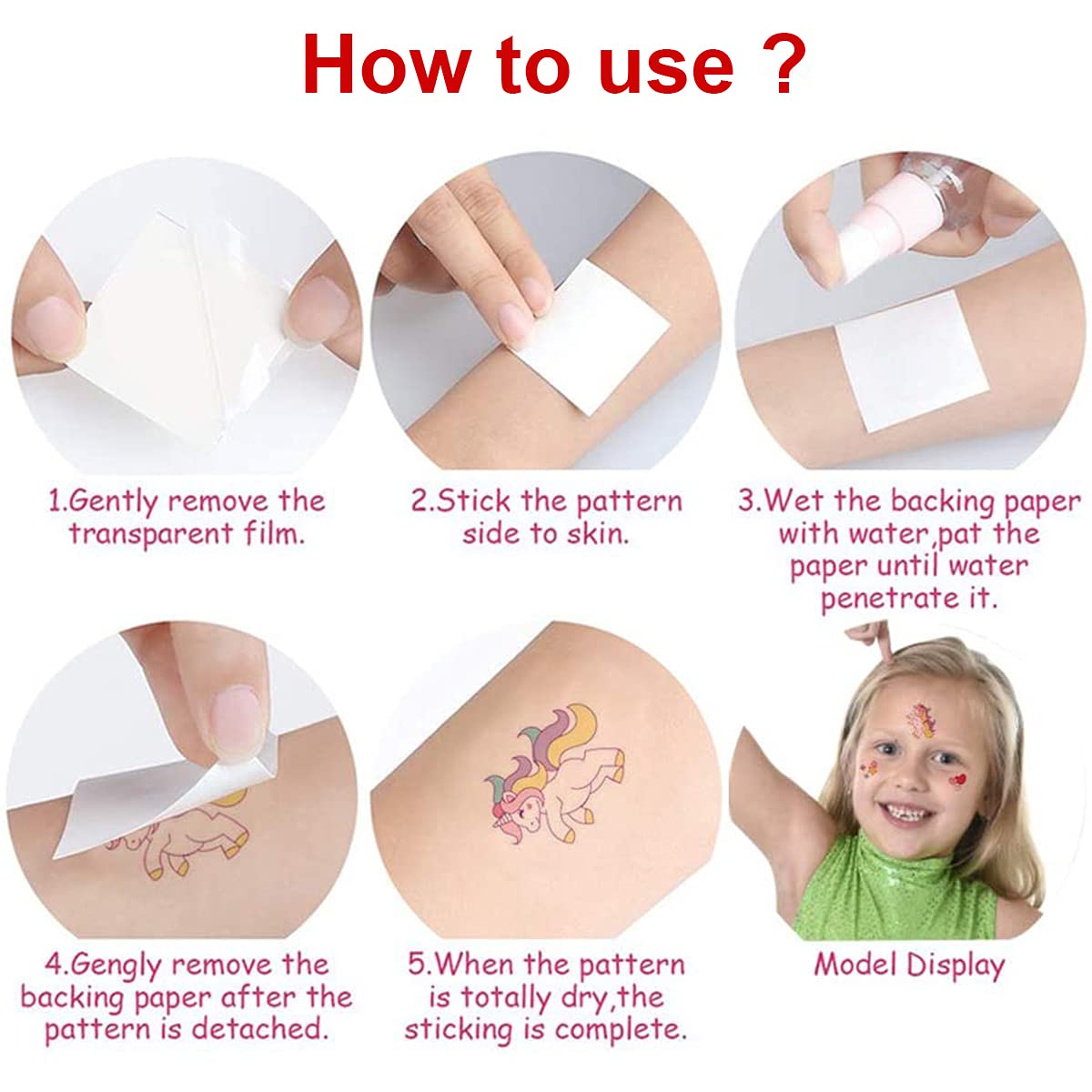 How to use ?

1.Gently remove the transparent film.

2.Stick the pattern side to skin.

3.Wet the backing paper with water,pat the paper until water penetrate it.

4.Gengly remove the backing paper after the pattern is detached.

5.When the pattern is totally dry,the sticking is complete.

Model Display