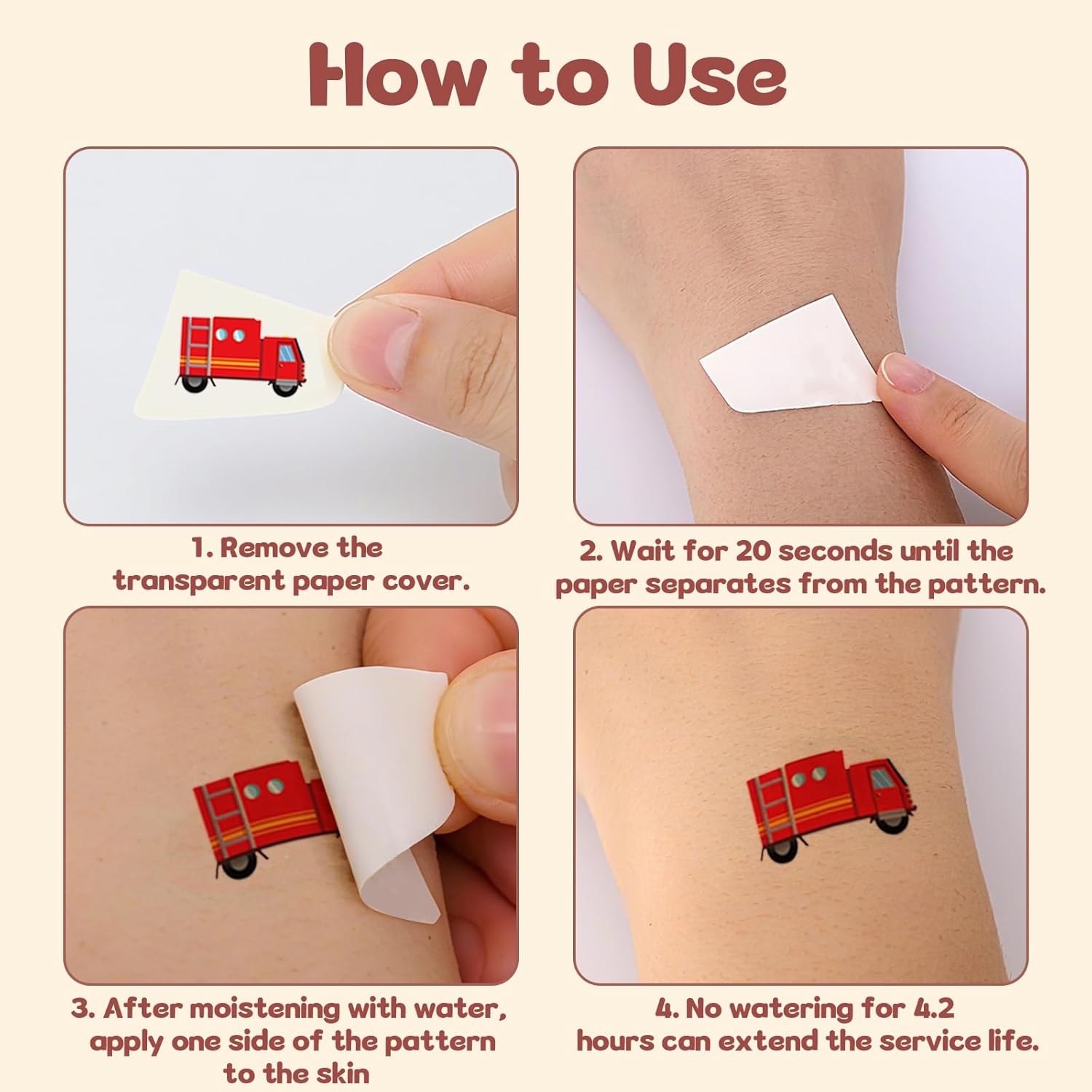 How to Use

1. Remove the transparent paper cover.

2. Wait for 20 seconds until the paper separates from the pattern.

3. After moistening with water, apply one side of the pattern to the skin

4. No watering for 4.2 hours can extend the service life.