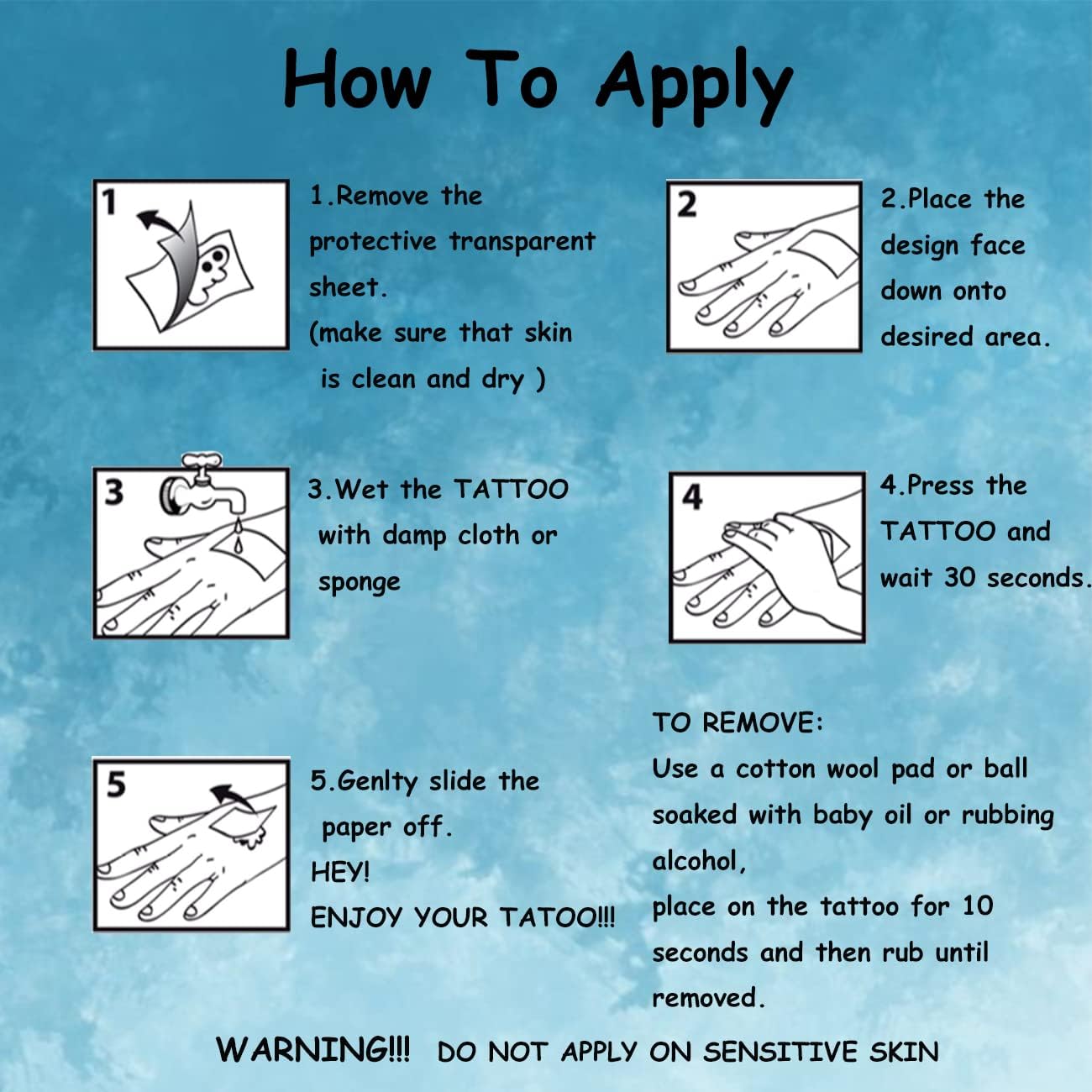 How To Apply

1

1.Remove the protective transparent sheet.
(make sure that skin is clean and dry )

2

2.Place the design face down onto desired area.

3

3.Wet the TATTOO with damp cloth or sponge

4

4.Press the TATTOO and wait 30 seconds.

5

5.Genlty slide the paper off.
HEY!
ENJOY YOUR TATOO!!!

TO REMOVE:
Use a cotton wool pad or ball soaked with baby oil or rubbing alcohol,
place on the tattoo for 10 seconds and then rub until removed.

WARNING!!! DO NOT APPLY ON SENSITIVE SKIN