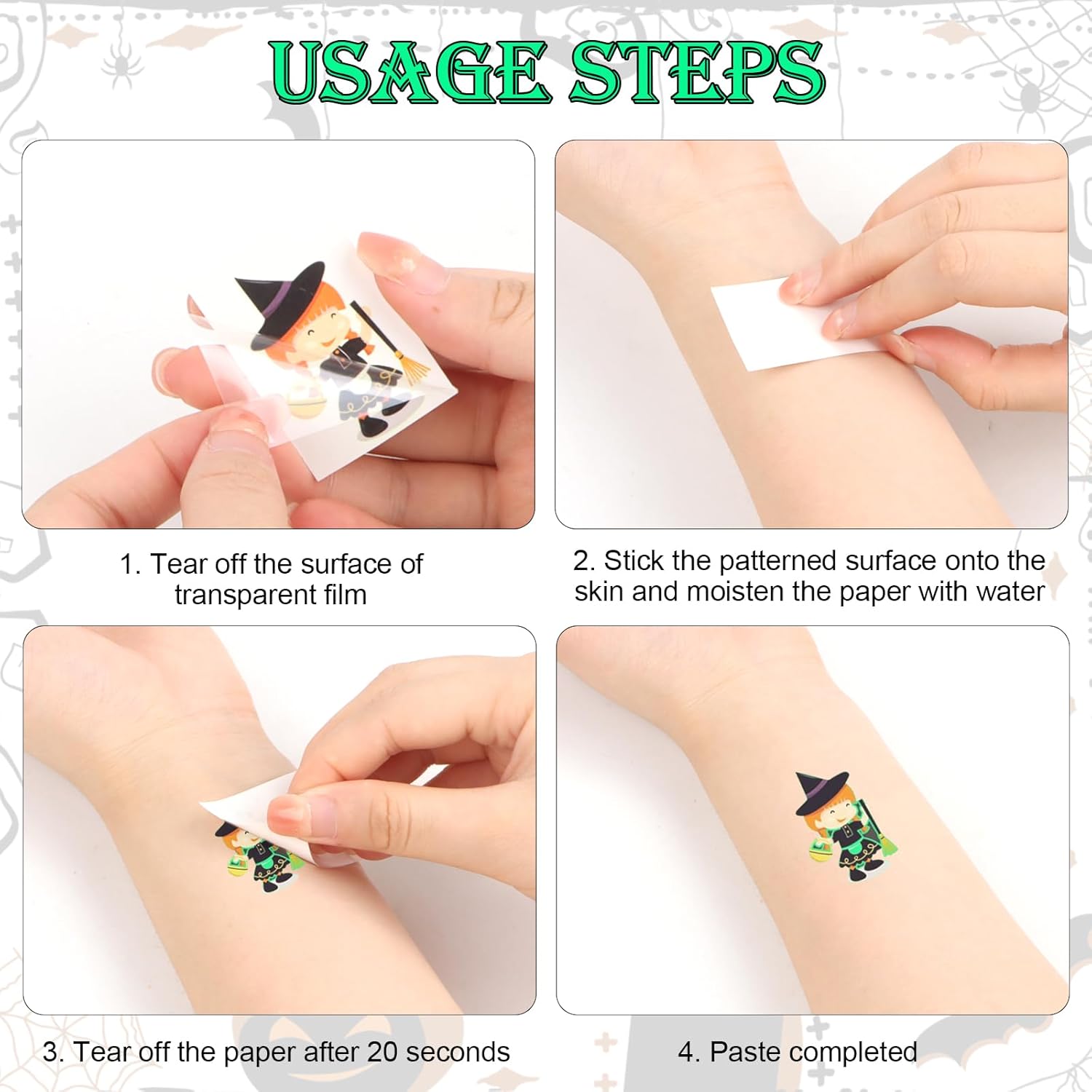 USAGE STEPS

1. Tear off the surface of transparent film

2. Stick the patterned surface onto the skin and moisten the paper with water

3. Tear off the paper after 20 seconds

4. Paste completed