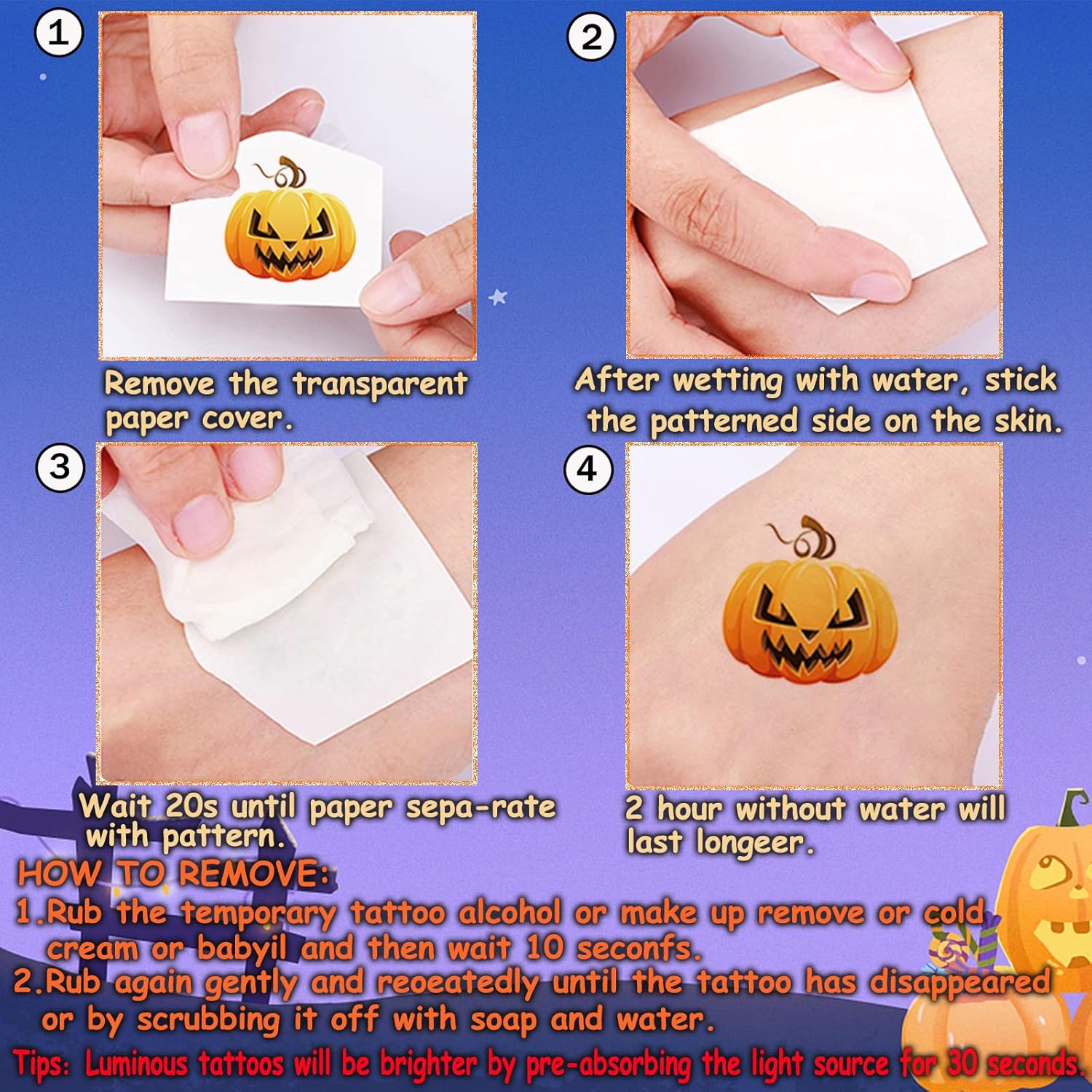 1

Remove the transparent paper cover.

2

After wetting with water, stick the patterned side on the skin.

3

Wait 20s until paper sepa-rate with pattern.

4

2 hour without water will last longeer.

HOW TO REMOVE:

1.Rub the temporary tattoo alcohol or make up remove or cold cream or babyil and then wait 10 seconfs.

2.Rub again gently and reoeatedly until the tattoo has disappeared or by scrubbing it off with soap and water.

Tips: Luminous tattoos will be brighter by pre-absorbing the light source for 30 seconds.